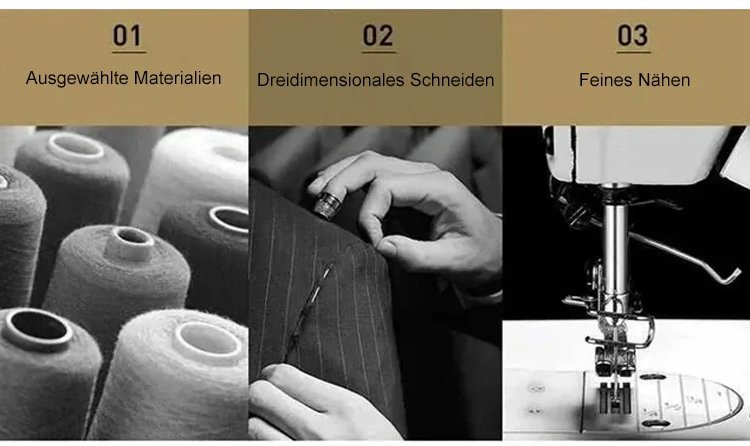 01

Ausgewählte Materialien

02

Dreidimensionales Schneiden

03

Feines Nähen