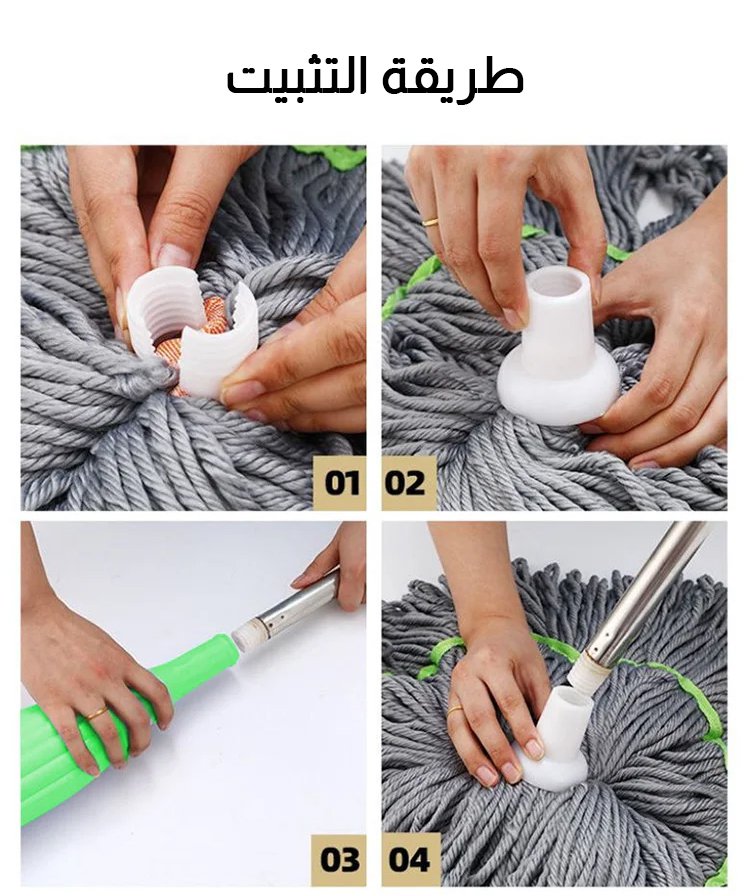 طريقة التثبيت

01

02

03

04