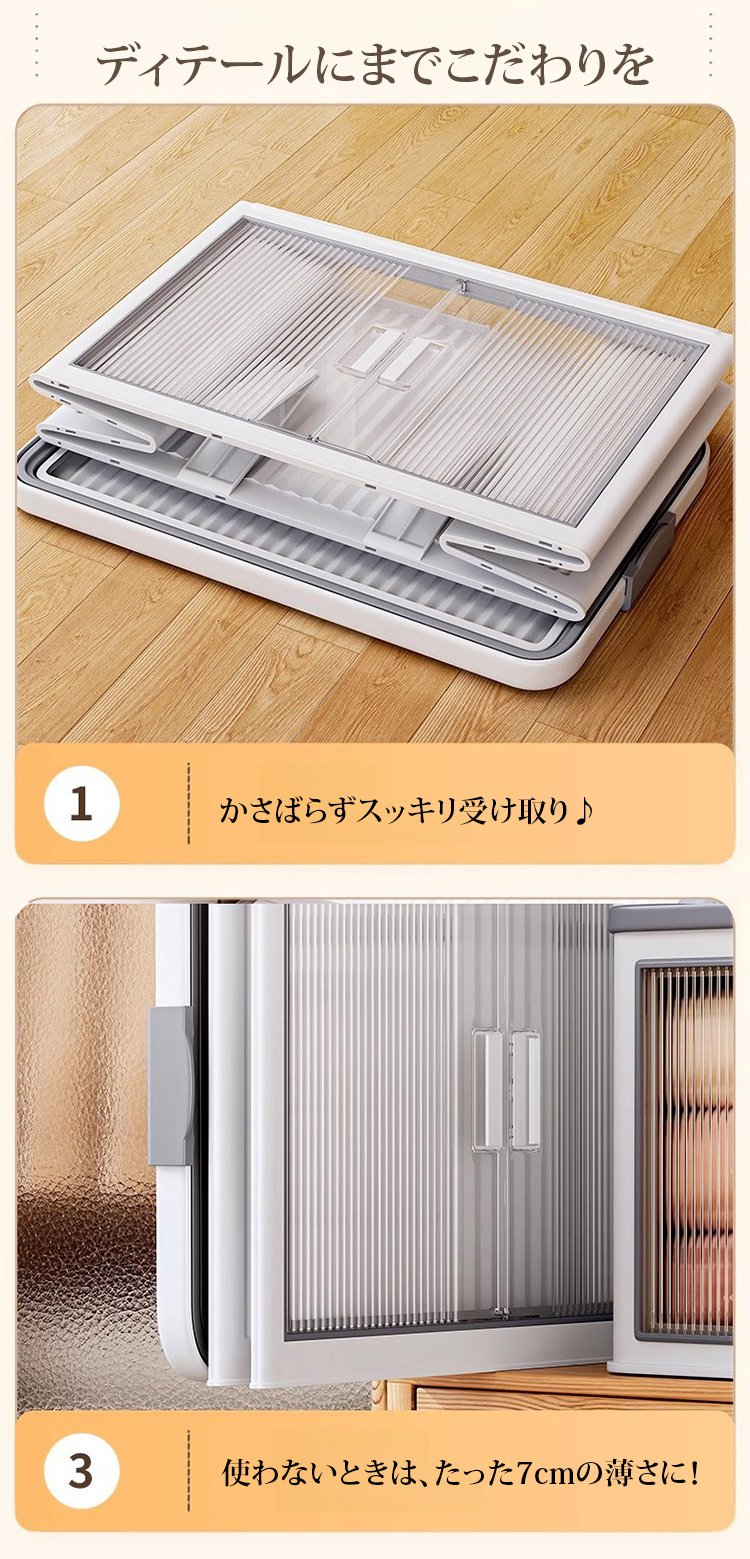 ディテールにまでこだわりを

1

かさばらずスッキリ受け取り♪

3

使わないときは、たった7cmの薄さに!