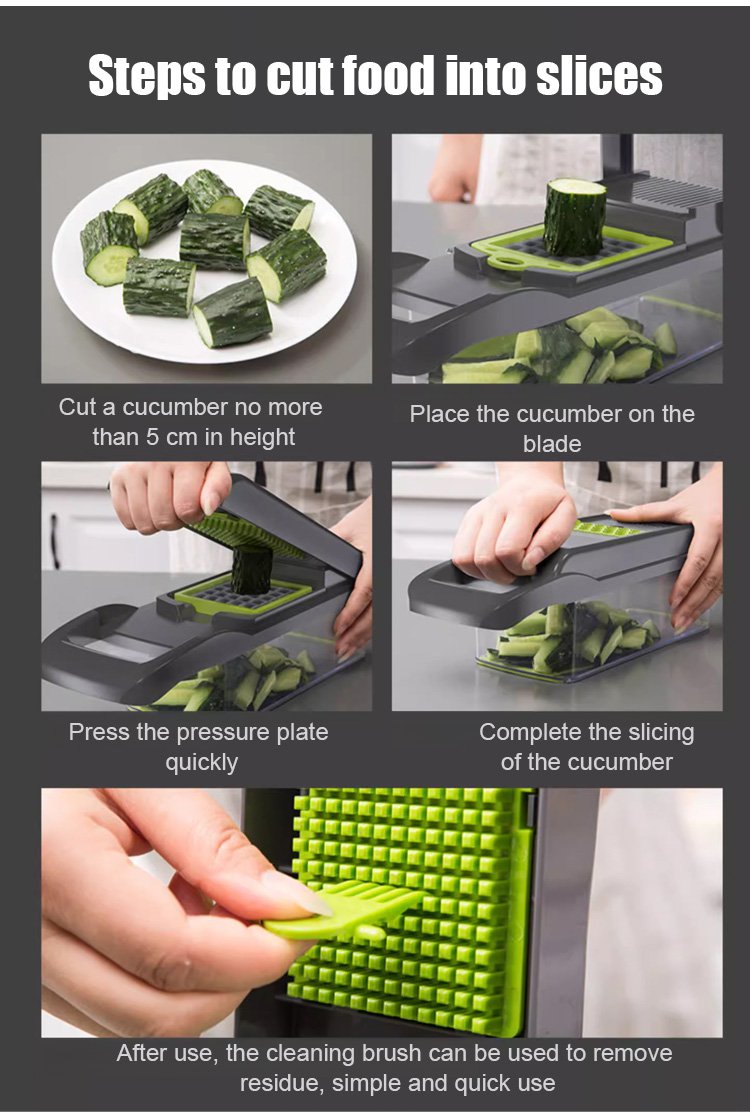 Steps to cut food into slices

Cut a cucumber no more than 5 cm in height

Place the cucumber on the blade

Press the pressure plate quickly

Complete the slicing of the cucumber

After use, the cleaning brush can be used to remove residue, simple and quick use