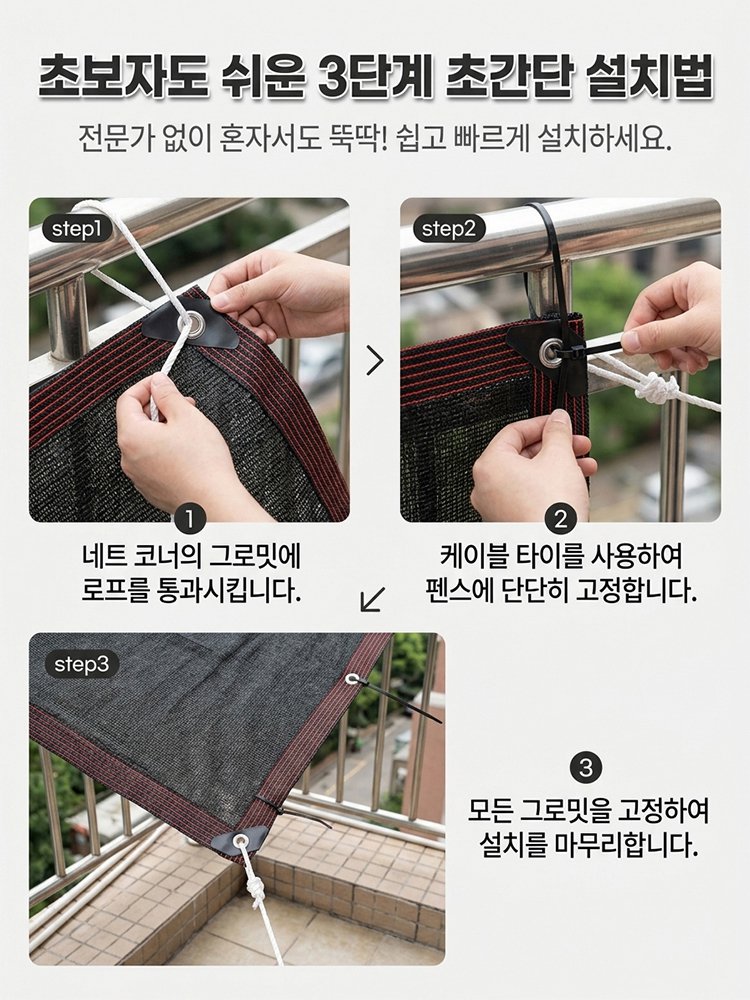 초보자도 쉬운 3단계 초간단 설치법

전문가 없이 혼자서도 뚝딱! 쉽고 빠르게 설치하세요.

step1

1

네트 코너의 그로밋에 로프를 통과시킵니다.

step2

2

케이블 타이를 사용하여 펜스에 단단히 고정합니다.

step3

3

모든 그로밋을 고정하여 설치를 마무리합니다.