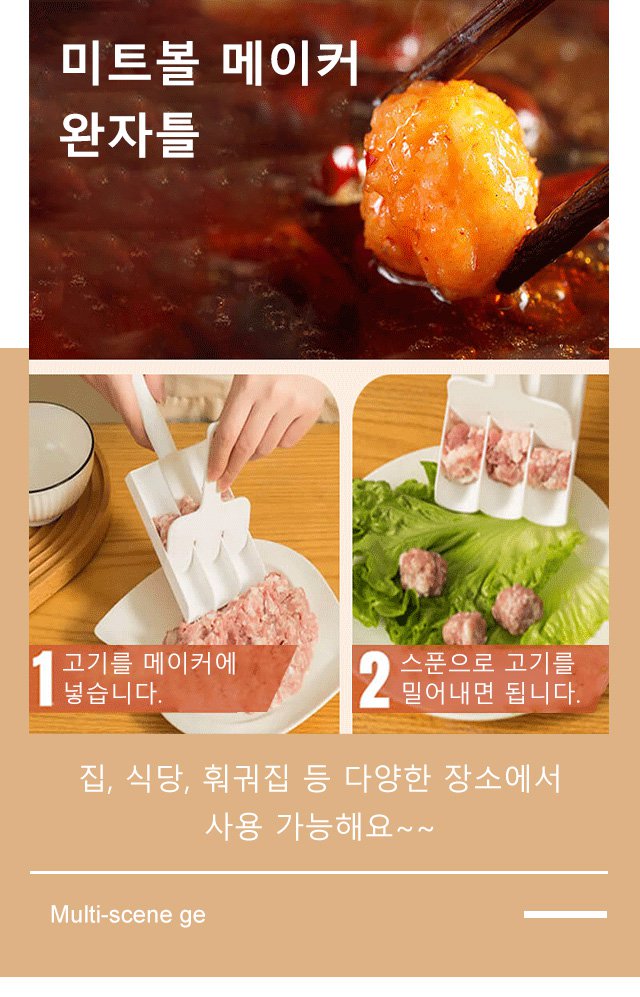 미트볼 메이커
완자틀

1 고기를 메이커에 넣습니다.

2 스푼으로 고기를 밀어내면 됩니다.

집, 식당, 훠궈집 등 다양한 장소에서
사용 가능해요~~

Multi-scene ge