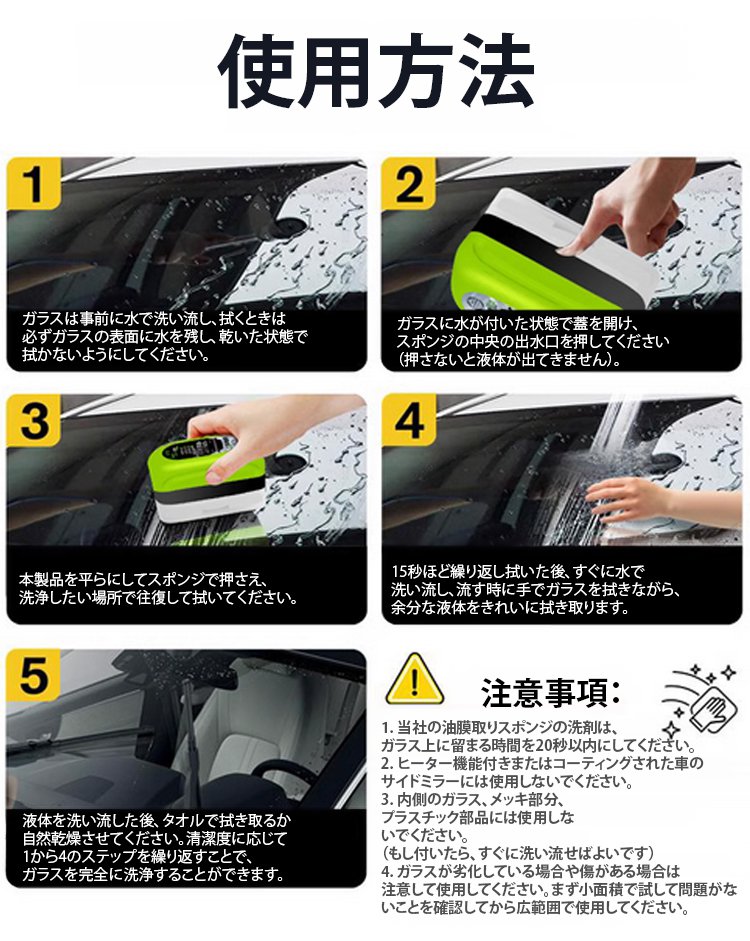 使用方法

1
ガラスは事前に水で洗い流し、拭くときは必ずガラスの表面に水を残し、乾いた状態で拭かないようにしてください。

2
ガラスに水が付いた状態で蓋を開け、スポンジの中央の出水口を押してください（押さないと液体が出てきません）。

3
本製品を平らにしてスポンジで押さえ、洗浄したい場所で往復して拭いてください。

4
15秒ほど繰り返し拭いた後、すぐに水で洗い流し、流す時に手でガラスを拭きながら、余分な液体をきれいに拭き取ります。

5
液体を洗い流した後、タオルで拭き取るか自然乾燥させてください。清潔度に応じて1から4のステップを繰り返すことで、ガラスを完全に洗浄することができます。

注意事項：
1. 当社の油膜取りスポンジの洗剤は、ガラス上に留まる時間を20秒以内にしてください。
2. ヒーター機能付きまたはコーティングされた車のサイドミラーには使用しないでください。
3. 内側のガラス、メッキ部分、プラスチック部品には使用しないでください。
（もし付いたら、すぐに洗い流せばよいです）
4. ガラスが劣化している場合や傷がある場合は注意して使用してください。まず小面積で試して問題がないことを確認してから広範囲で使用してください。