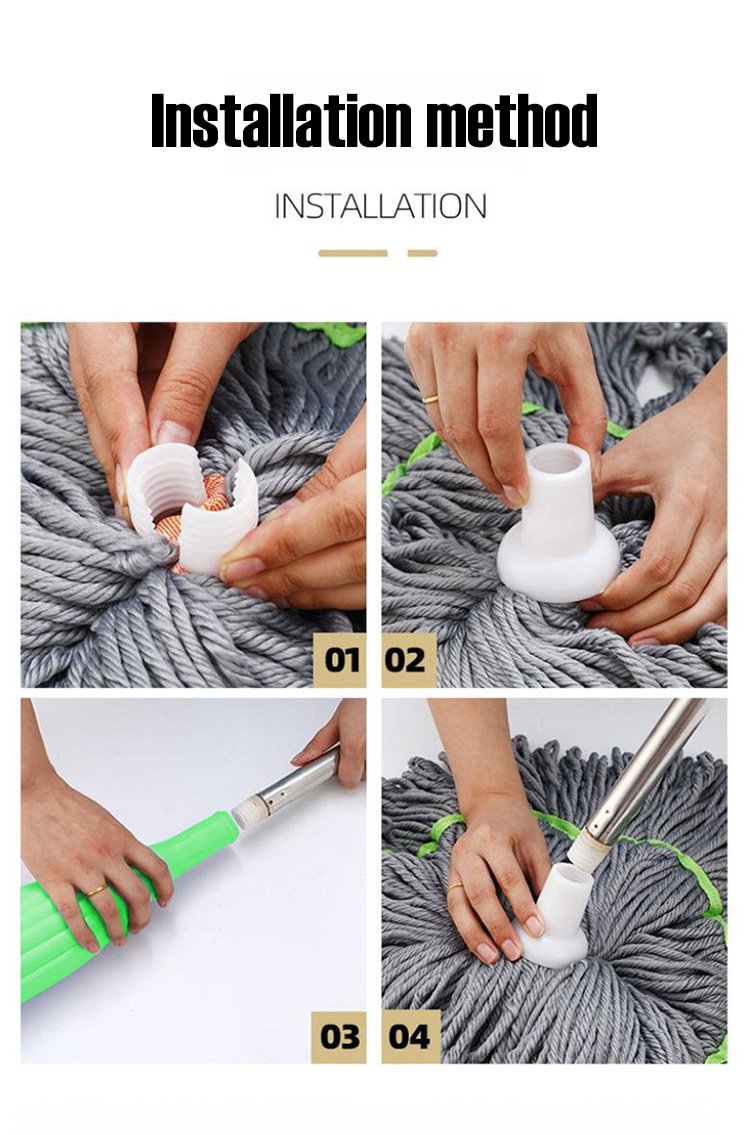 Installation method

INSTALLATION

01

02

03

04