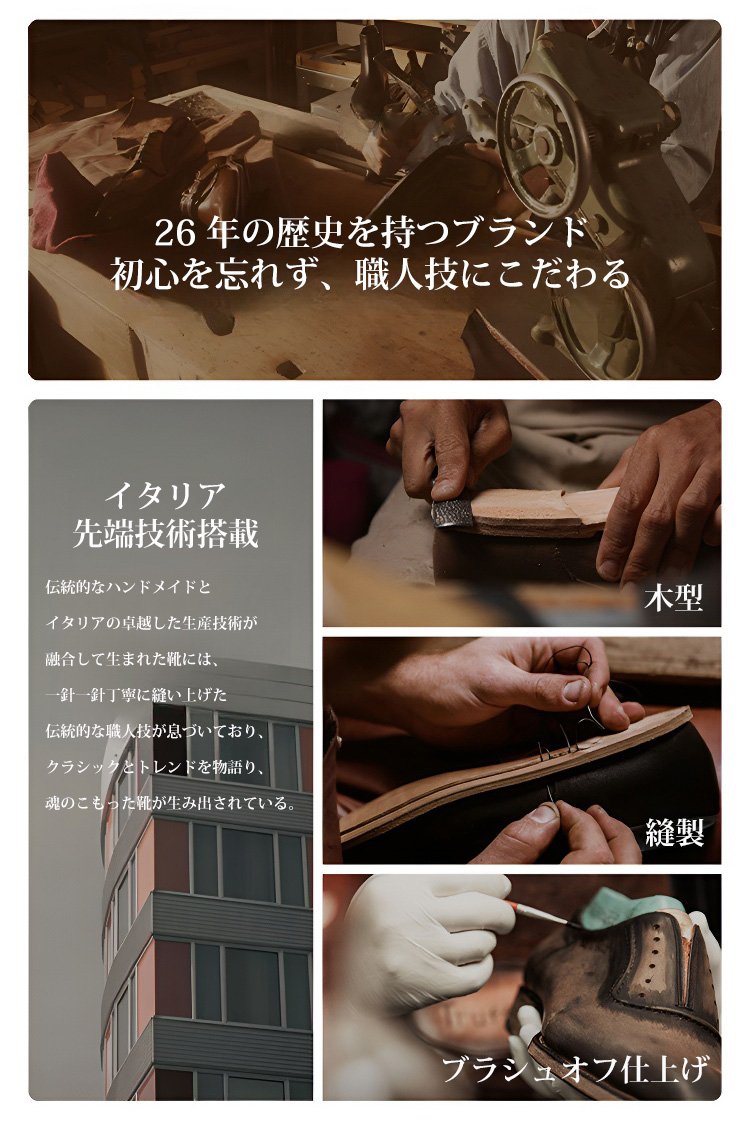 26 年の歴史を持つブランド
初心を忘れず、職人技にこだわる

イタリア
先端技術搭載

伝統的なハンドメイドと
イタリアの卓越した生産技術が
融合して生まれた靴には、
一針一針丁寧に縫い上げた
伝統的な職人技が息づいており、
クラシックとトレンドを物語り、
魂のこもった靴が生み出されている。

木型

縫製

ブラシュオフ仕上げ