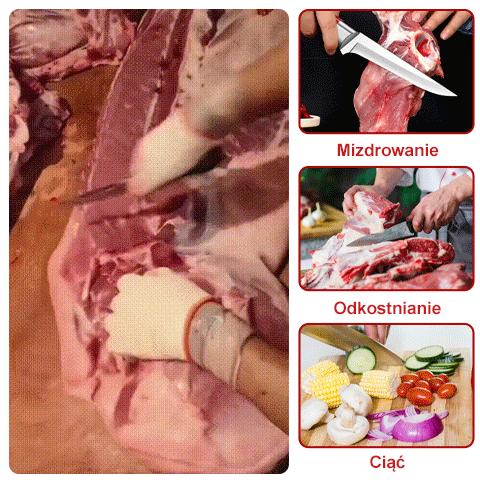 Mizdrowanie

Odkostnianie

Ciąć