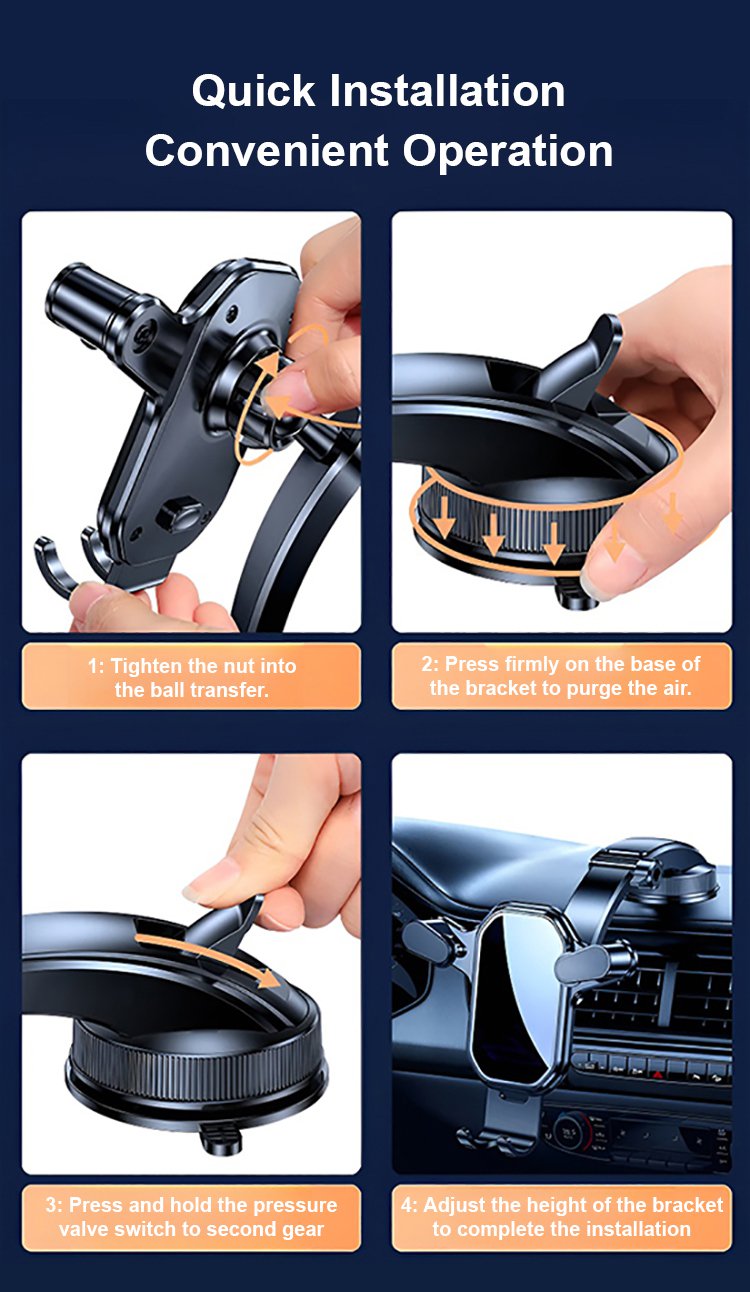 Quick Installation
Convenient Operation

1: Tighten the nut into the ball transfer.

2: Press firmly on the base of the bracket to purge the air.

3: Press and hold the pressure valve switch to second gear

4: Adjust the height of the bracket to complete the installation