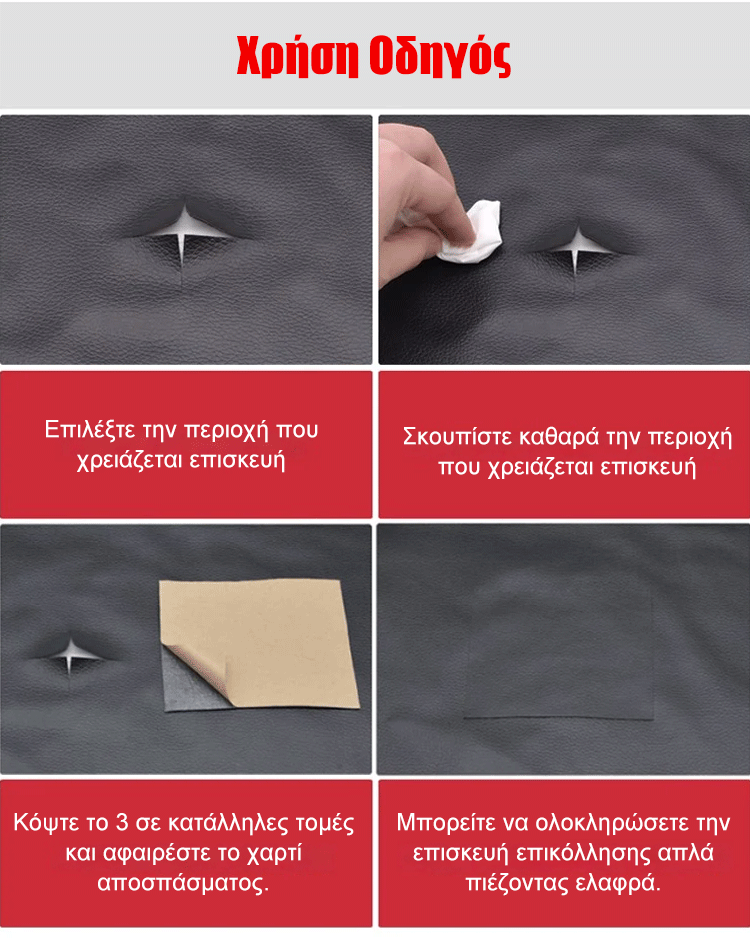 Χρήση Οδηγός

Επιλέξτε την περιοχή που χρειάζεται επισκευή

Σκουπίστε καθαρά την περιοχή που χρειάζεται επισκευή

Κόψτε το 3 σε κατάλληλες τομές και αφαιρέστε το χαρτί αποσπάσματος.

Μπορείτε να ολοκληρώσετε την επισκευή επικόλλησης απλά πιέζοντας ελαφρά.