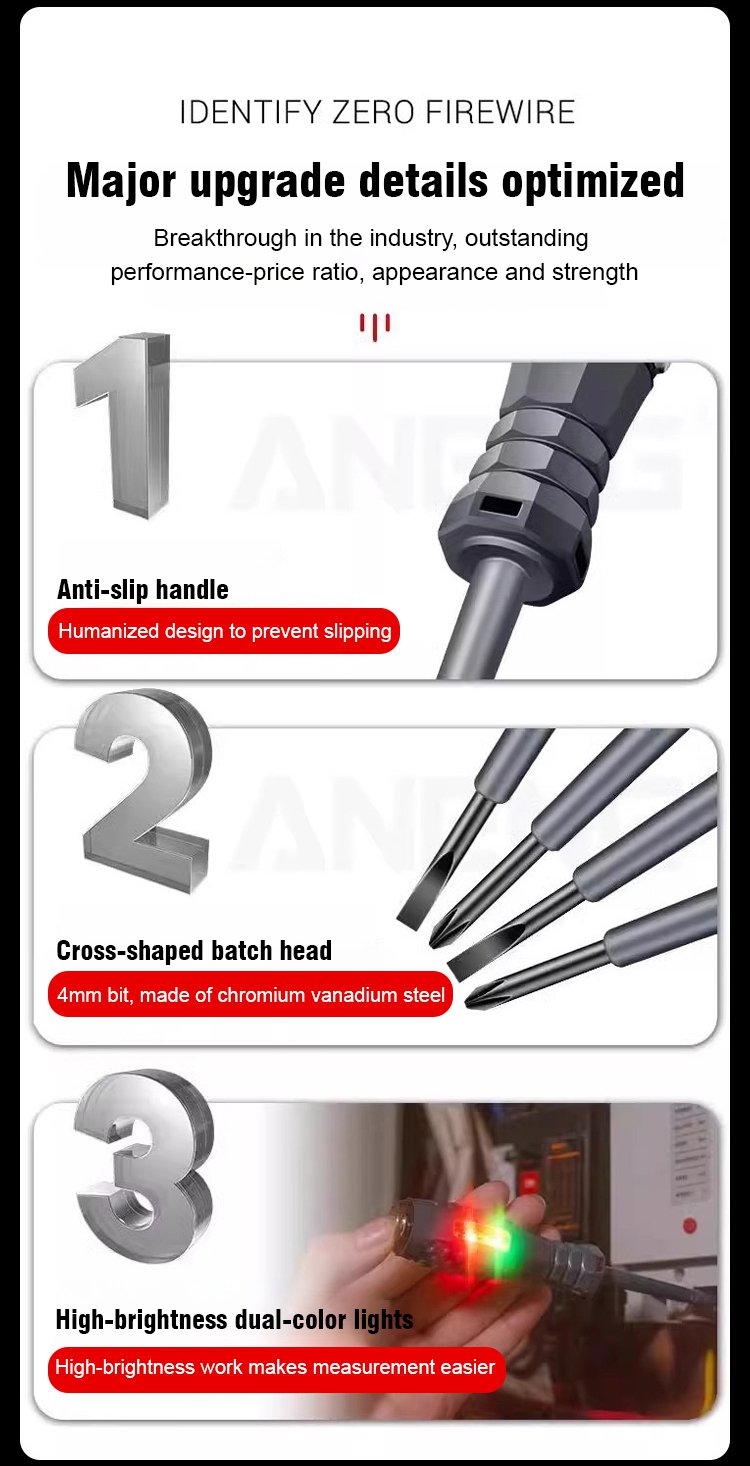 IDENTIFY ZERO FIREWIRE

Major upgrade details optimized

Breakthrough in the industry, outstanding performance-price ratio, appearance and strength

1

Anti-slip handle

Humanized design to prevent slipping

2

Cross-shaped batch head

4mm bit, made of chromium vanadium steel

3

High-brightness dual-color lights

High-brightness work makes measurement easier