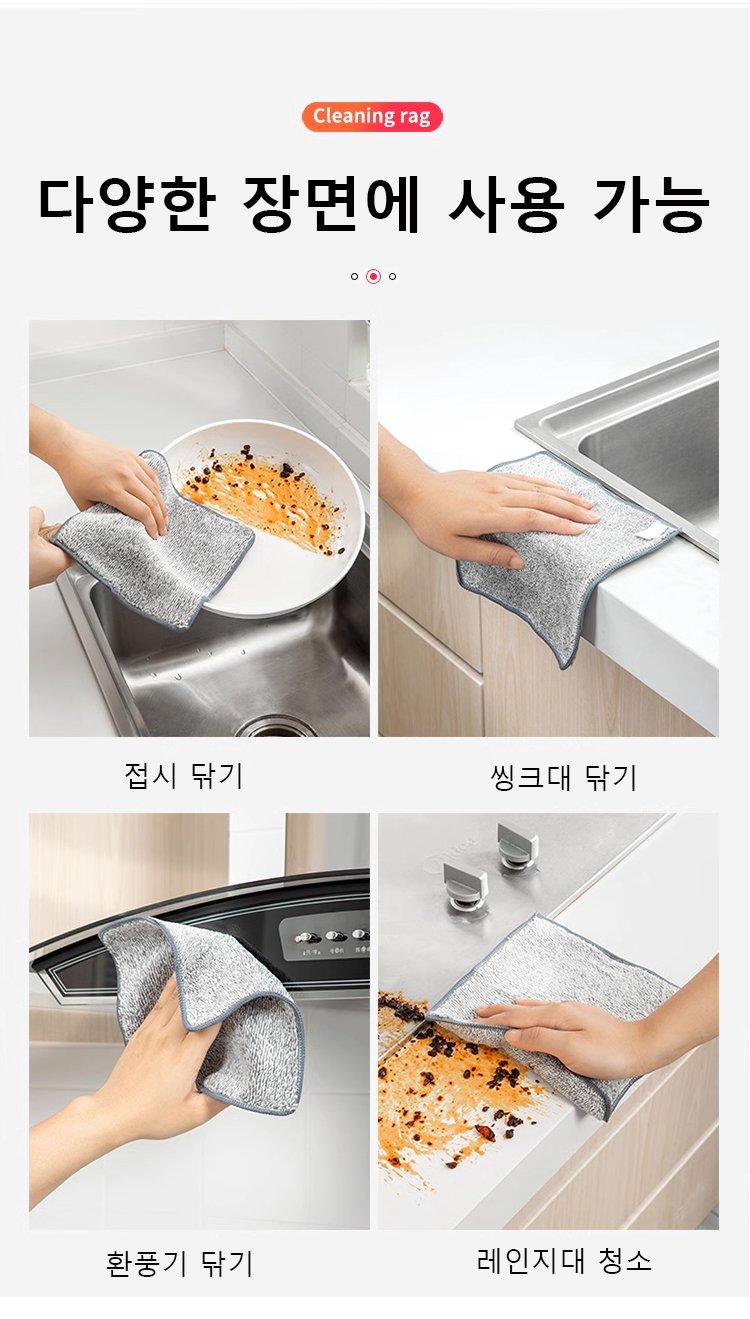 Cleaning rag

다양한 장면에 사용 가능

접시 닦기

씽크대 닦기

환풍기 닦기

레인지대 청소