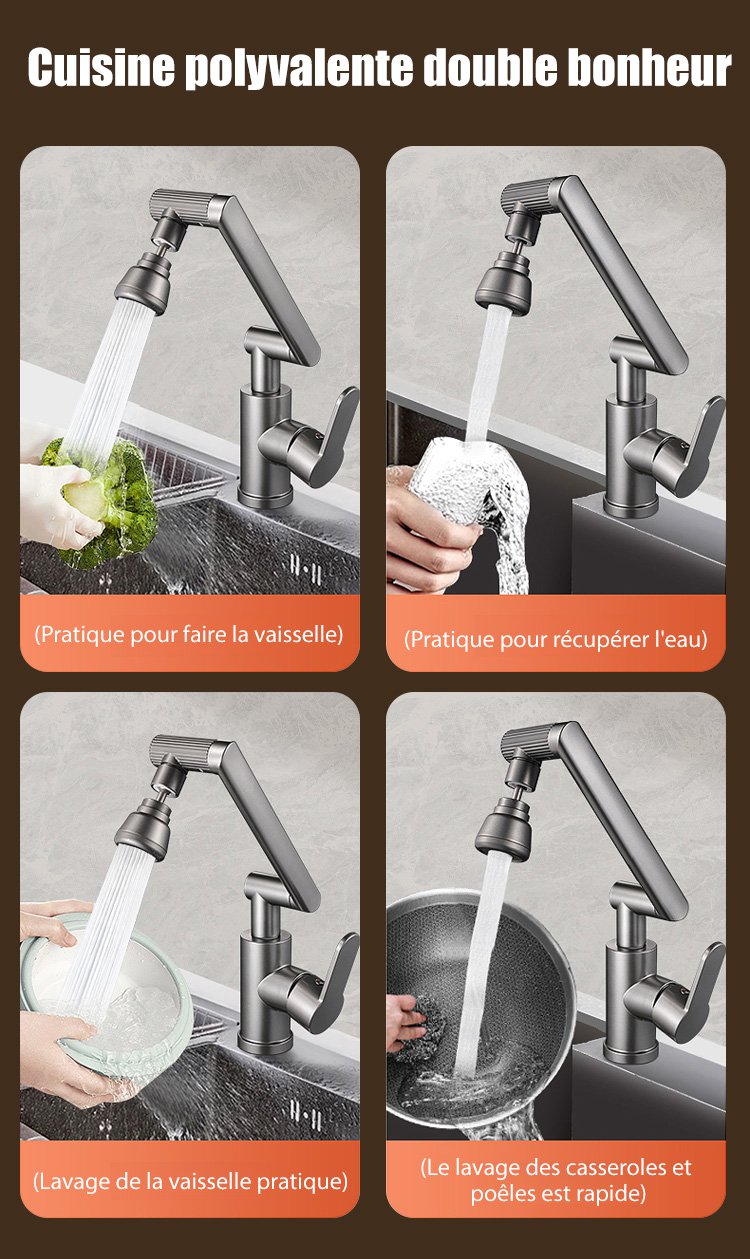 Cuisine polyvalente double bonheur

(Pratique pour faire la vaisselle)

(Pratique pour récupérer l'eau)

(Lavage de la vaisselle pratique)

(Le lavage des casseroles et poêles est rapide)