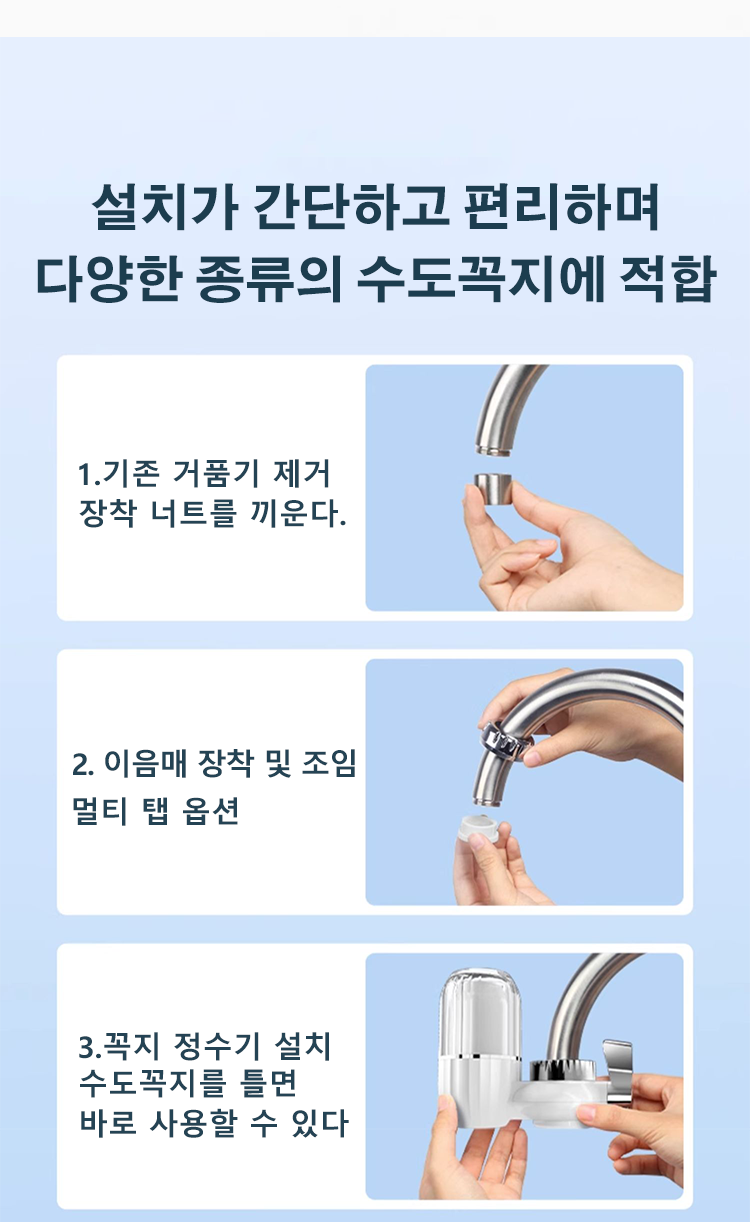 설치가 간단하고 편리하며
다양한 종류의 수도꼭지에 적합

1.기존 거품기 제거
장착 너트를 끼운다.

2. 이음매 장착 및 조임
멀티 탭 옵션

3.꼭지 정수기 설치
수도꼭지를 틀면
바로 사용할 수 있다