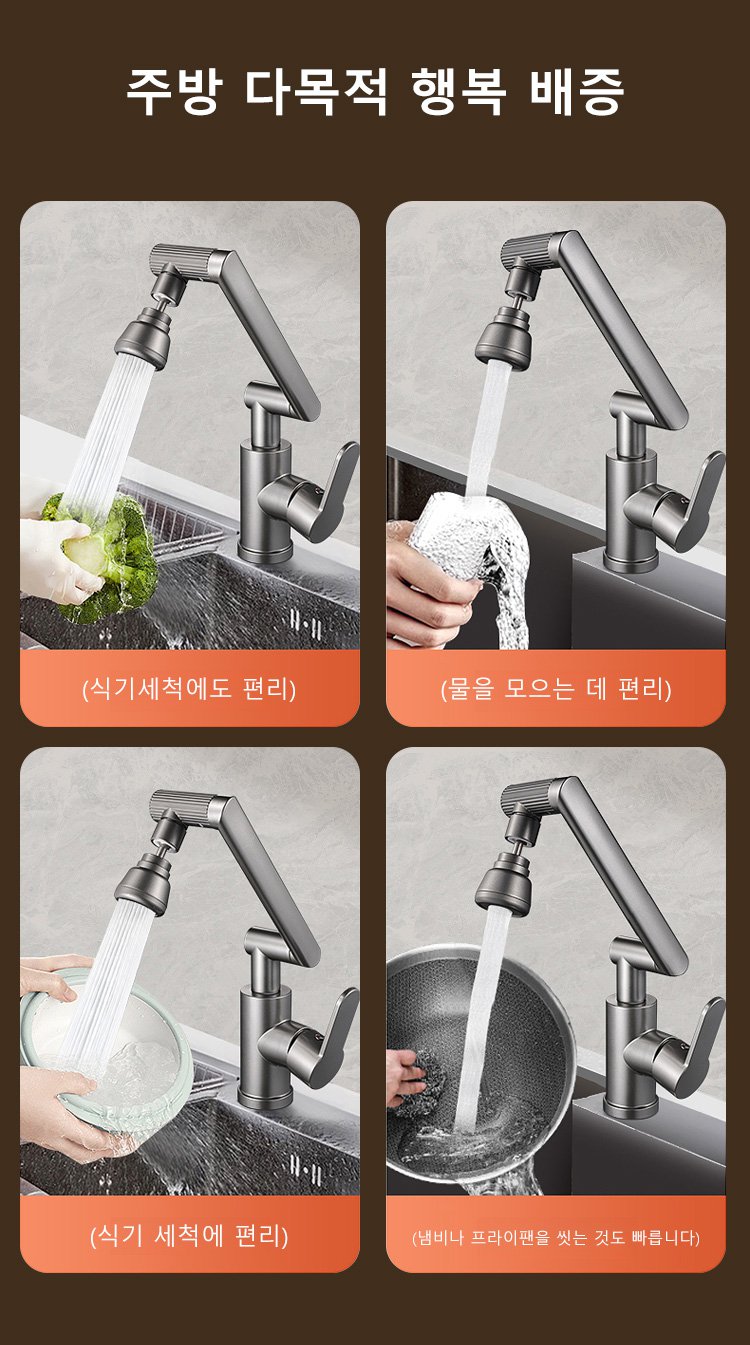 주방 다목적 행복 배증

(식기세척에도 편리)

(물을 모으는 데 편리)

(식기 세척에 편리)

(냄비나 프라이팬을 씻는 것도 빠릅니다)