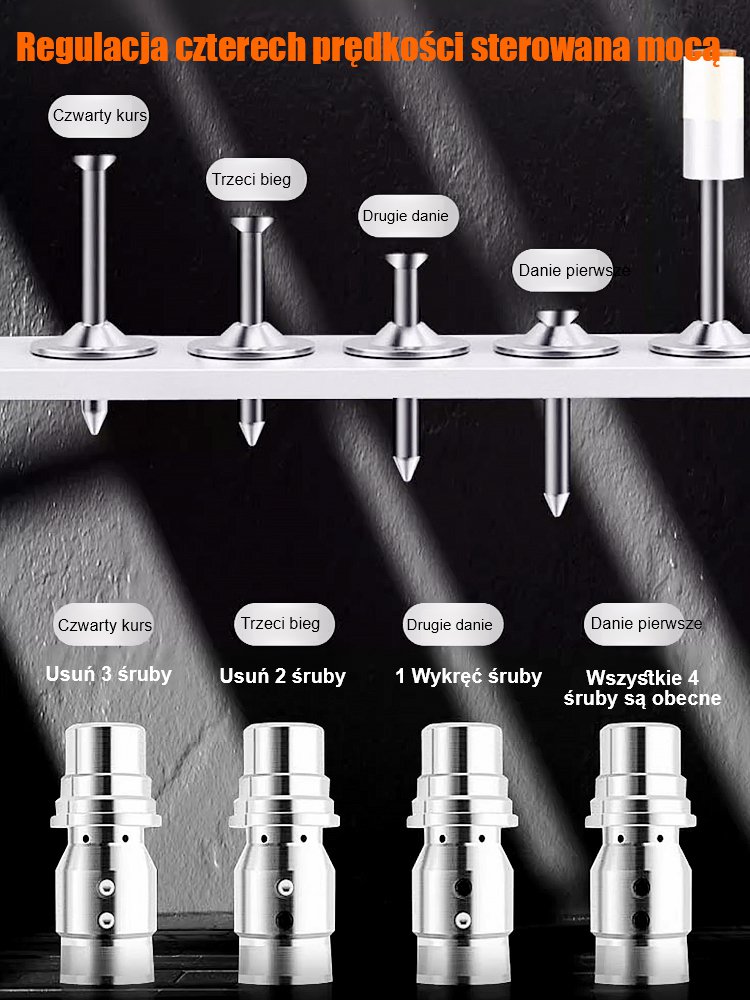 Regulacja czterech prędkości sterowana mocą

Czwarty kurs

Trzeci bieg

Drugie danie

Danie pierwsze

Czwarty kurs

Trzeci bieg

Drugie danie

Danie pierwsze

Usuń 3 śruby

Usuń 2 śruby

1 Wykręć śruby

Wszystkie 4 śruby są obecne