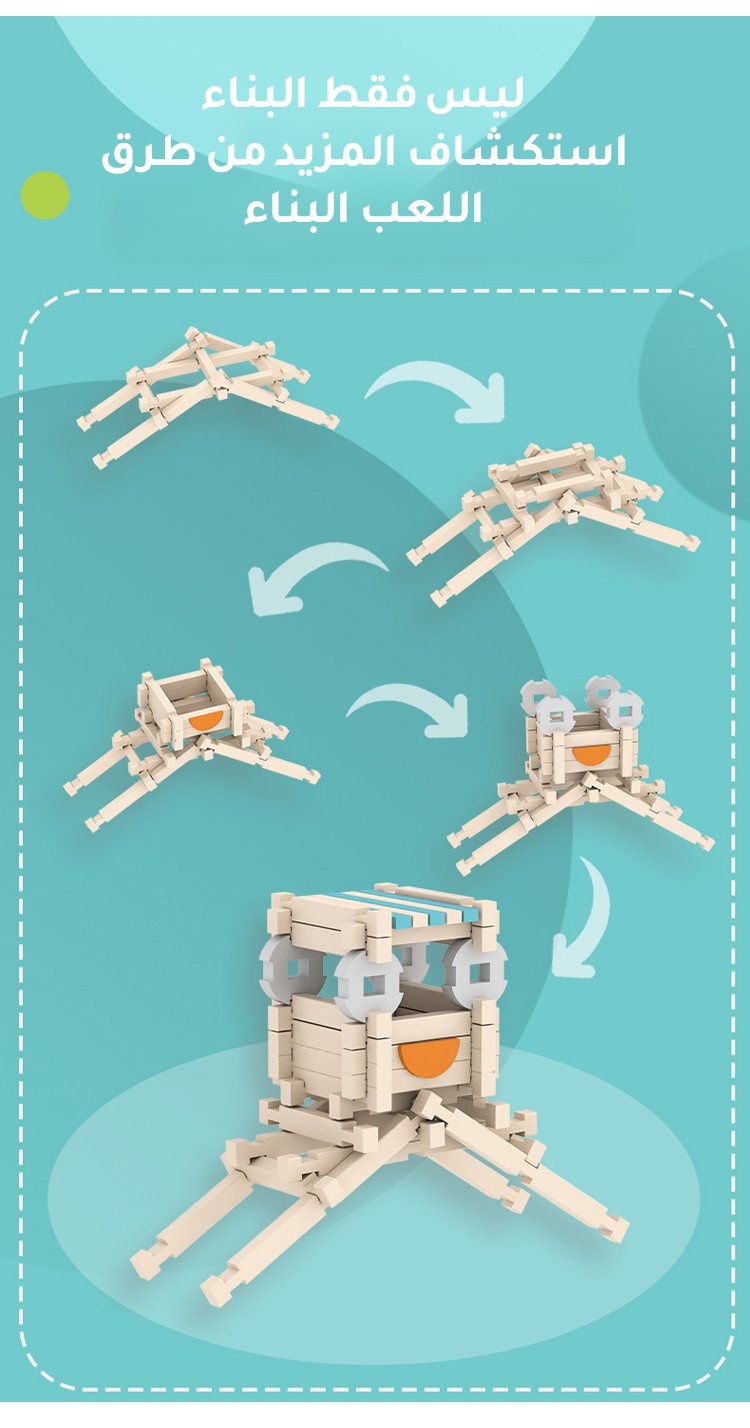 ليس فقط البناء
استكشاف المزيد من طرق
اللعب البناء