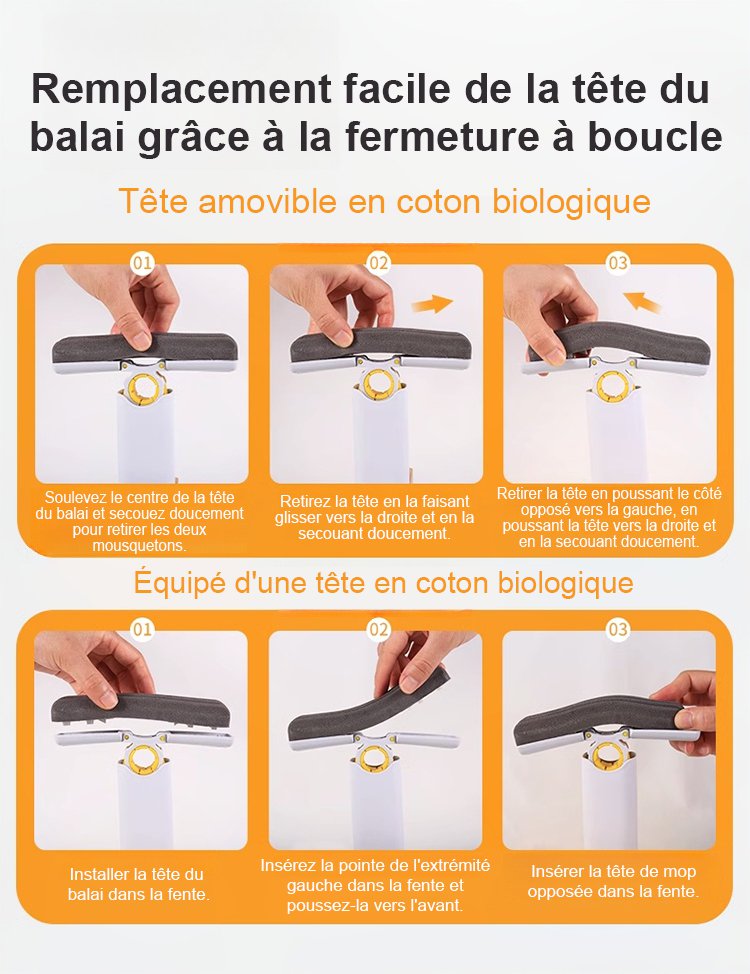 Remplacement facile de la tête du balai grâce à la fermeture à boucle

Tête amovible en coton biologique

01

Soulevez le centre de la tête du balai et secouez doucement pour retirer les deux mousquetons.

02

Retirez la tête en la faisant glisser vers la droite et en la secouant doucement.

03

Retirer la tête en poussant le côté opposé vers la gauche, en poussant la tête vers la droite et en la secouant doucement.

Équipé d'une tête en coton biologique

01

Installer la tête du balai dans la fente.

02

Insérez la pointe de l'extrémité gauche dans la fente et poussez-la vers l'avant.

03

Insérer la tête de mop opposée dans la fente.