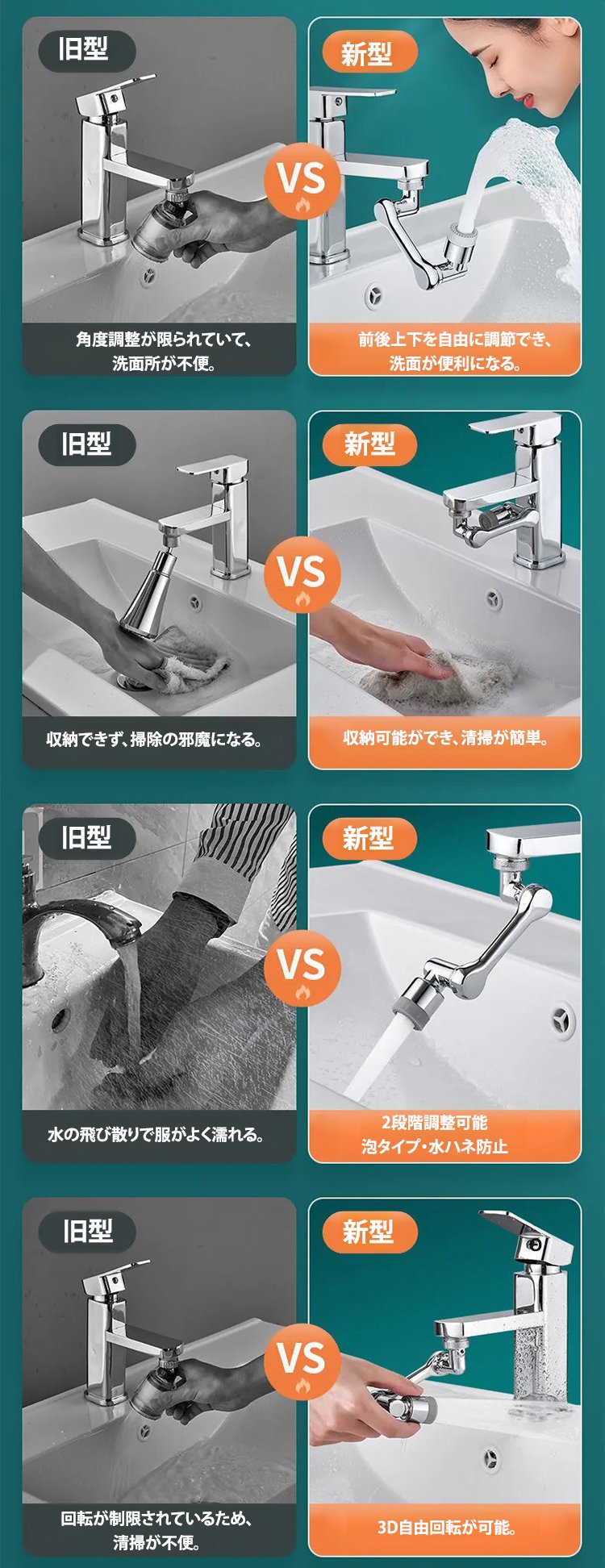 旧型

VS

新型

角度調整が限られていて、洗面所が不便。

前後上下を自由に調節でき、洗面が便利になる。

旧型

VS

新型

収納できず、掃除の邪魔になる。

収納可能ができ、清掃が簡単。

旧型

VS

新型

水の飛び散りで服がよく濡れる。

2段階調整可能
泡タイプ・水ハネ防止

旧型

VS

新型

回転が制限されているため、清掃が不便。

3D自由回転が可能。