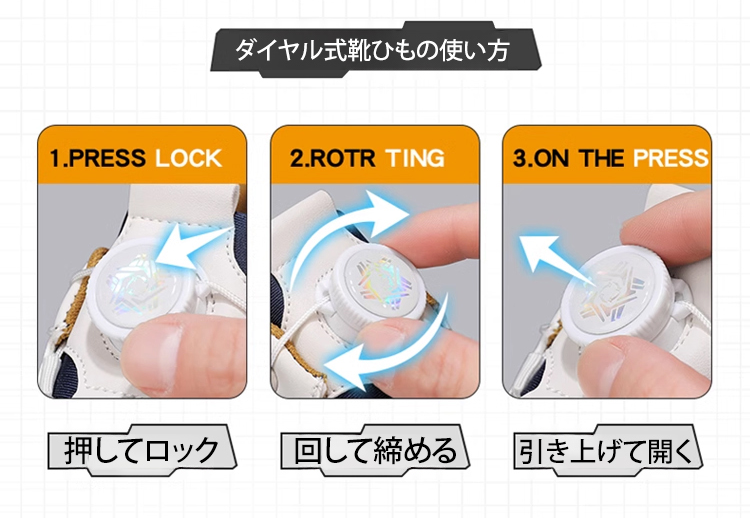 ダイヤル式靴ひもの使い方

1.PRESS LOCK

押してロック

2.ROTR TING

回して締める

3.ON THE PRESS

引き上げて開く