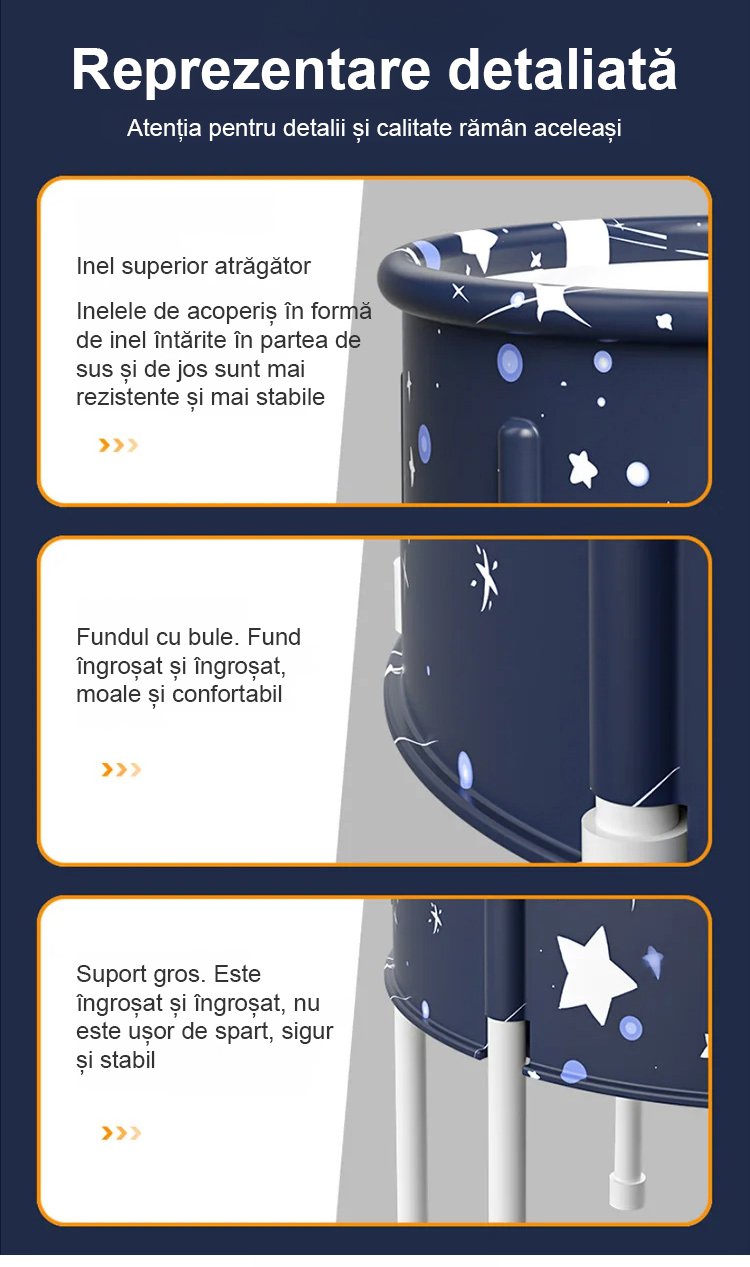 Reprezentare detaliată

Atenția pentru detalii și calitate rămân aceleași

Inel superior atrăgător

Inelele de acoperiș în formă de inel întărite în partea de sus și de jos sunt mai rezistente și mai stabile

Fundul cu bule. Fund îngroșat și îngroșat, moale și confortabil

Suport gros. Este îngroșat și îngroșat, nu este ușor de spart, sigur și stabil