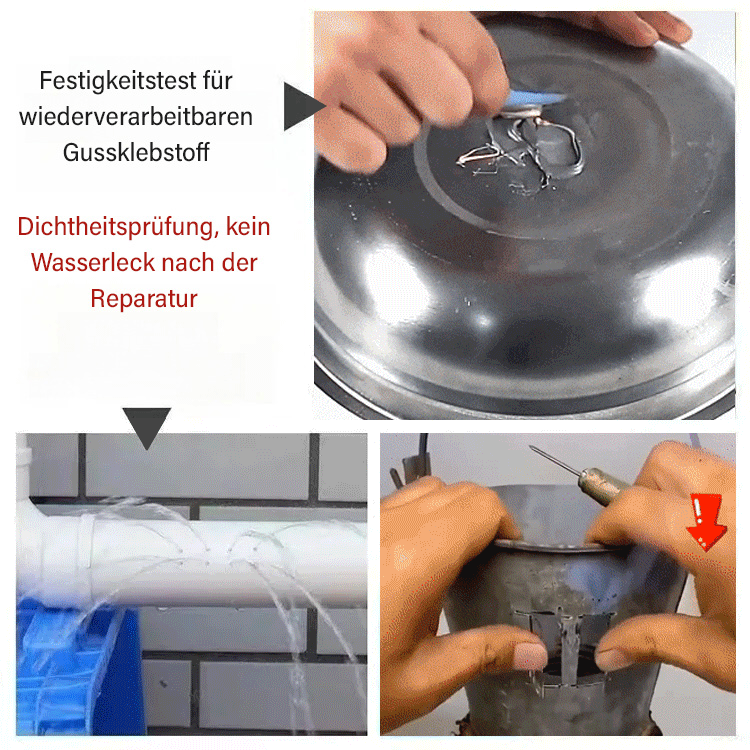 Festigkeitstest für wiederverarbeitbaren Gussklebstoff

Dichtheitsprüfung, kein Wasserleck nach der Reparatur