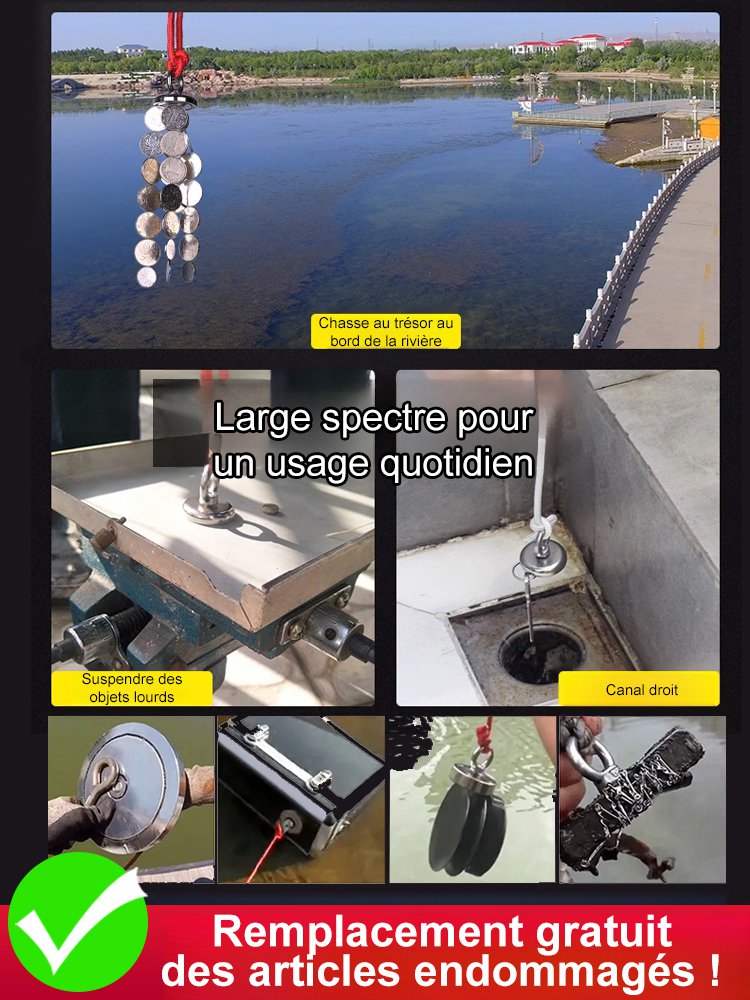 Chasse au trésor au bord de la rivière

Large spectre pour un usage quotidien

Suspendre des objets lourds

Canal droit

Remplacement gratuit des articles endommagés !