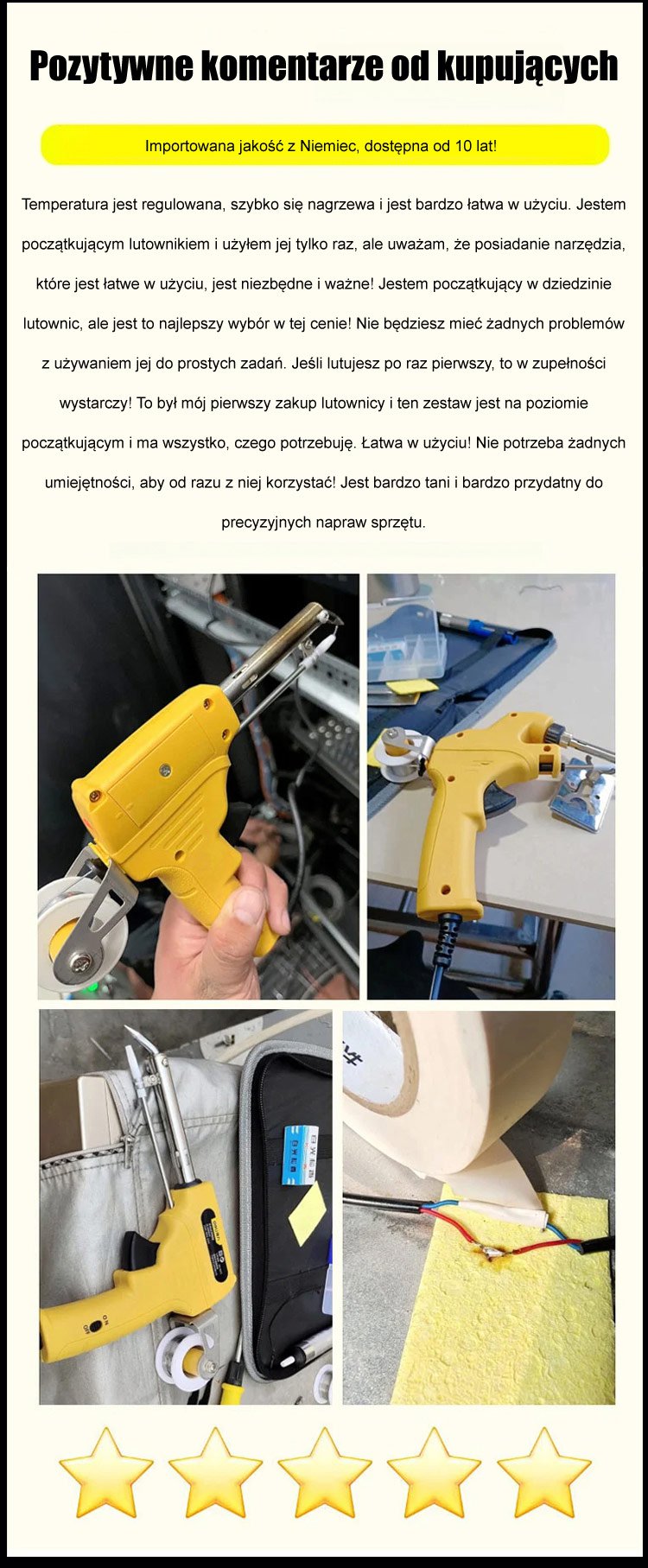 Pozytywne komentarze od kupujących

Importowana jakość z Niemiec, dostępna od 10 lat!

Temperatura jest regulowana, szybko się nagrzewa i jest bardzo łatwa w użyciu. Jestem początkującym lutownikiem i użyłem jej tylko raz, ale uważam, że posiadanie narzędzia, które jest łatwe w użyciu, jest niezbędne i ważne! Jestem początkujący w dziedzinie lutownic, ale jest to najlepszy wybór w tej cenie! Nie będziesz mieć żadnych problemów z używaniem jej do prostych zadań. Jeśli lutujesz po raz pierwszy, to w zupełności wystarczy! To był mój pierwszy zakup lutownicy i ten zestaw jest na poziomie początkującym i ma wszystko, czego potrzebuję. Łatwa w użyciu! Nie potrzeba żadnych umiejętności, aby od razu z niej korzystać! Jest bardzo tani i bardzo przydatny do precyzyjnych napraw sprzętu.