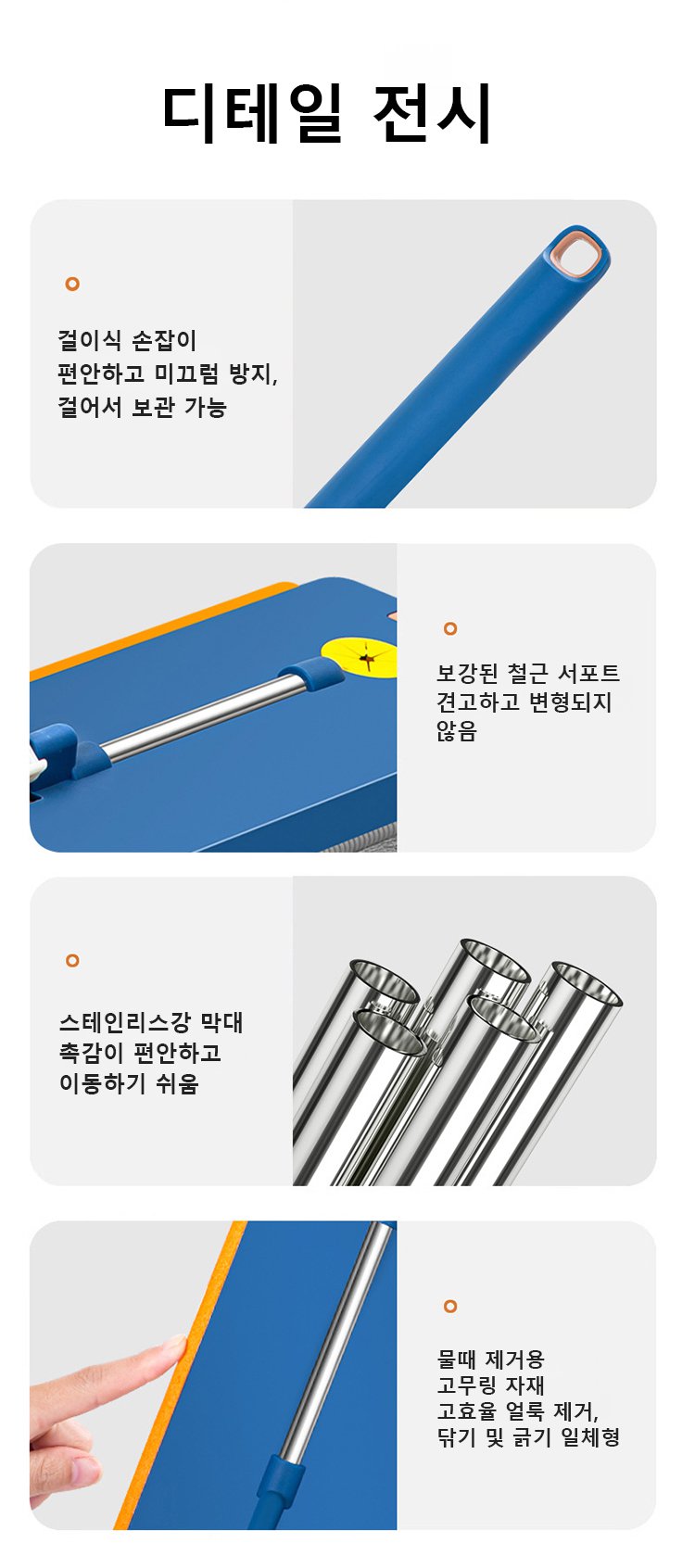 디테일 전시

걸이식 손잡이
편안하고 미끄럼 방지,
걸어서 보관 가능

보강된 철근 서포트
견고하고 변형되지
않음

스테인리스강 막대
촉감이 편안하고
이동하기 쉬움

물때 제거용
고무링 자재
고효율 얼룩 제거,
닦기 및 긁기 일체형