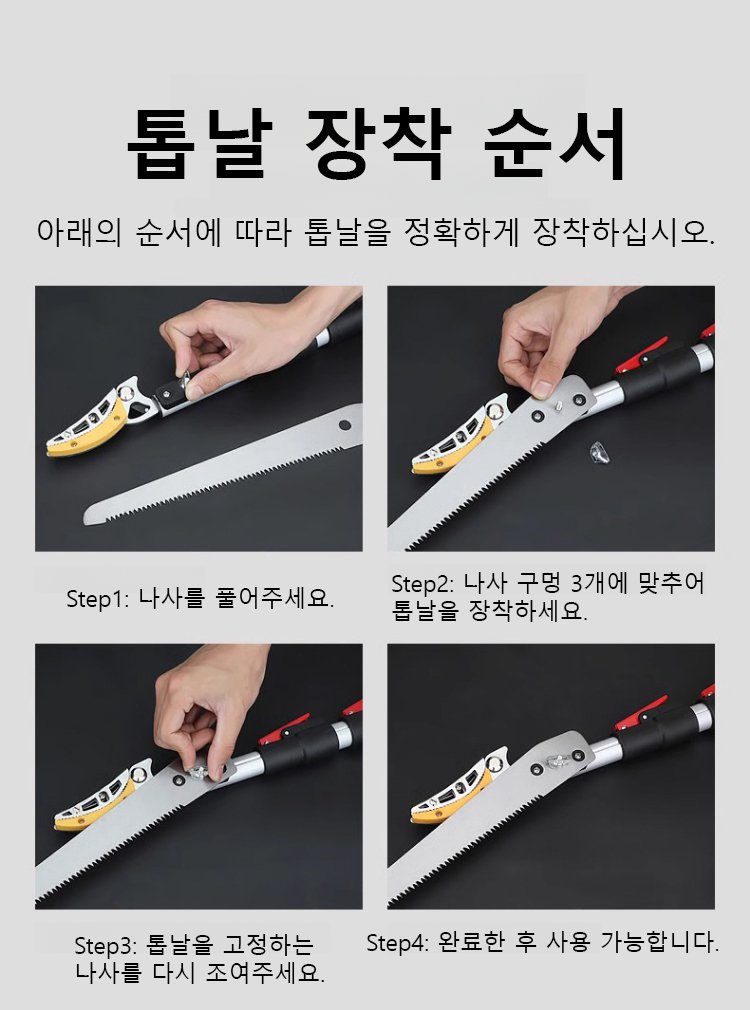 톱날 장착 순서

아래의 순서에 따라 톱날을 정확하게 장착하십시오.

Step1: 나사를 풀어주세요.

Step2: 나사 구멍 3개에 맞추어 톱날을 장착하세요.

Step3: 톱날을 고정하는 나사를 다시 조여주세요.

Step4: 완료한 후 사용 가능합니다.