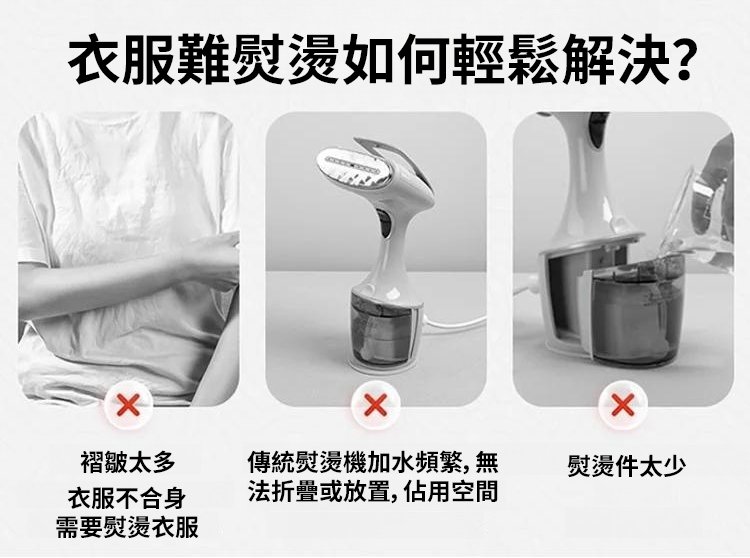 衣服難熨燙如何輕鬆解決?

褶皺太多
衣服不合身
需要熨燙衣服

傳統熨燙機加水頻繁, 無法折疊或放置, 佔用空間

熨燙件太少