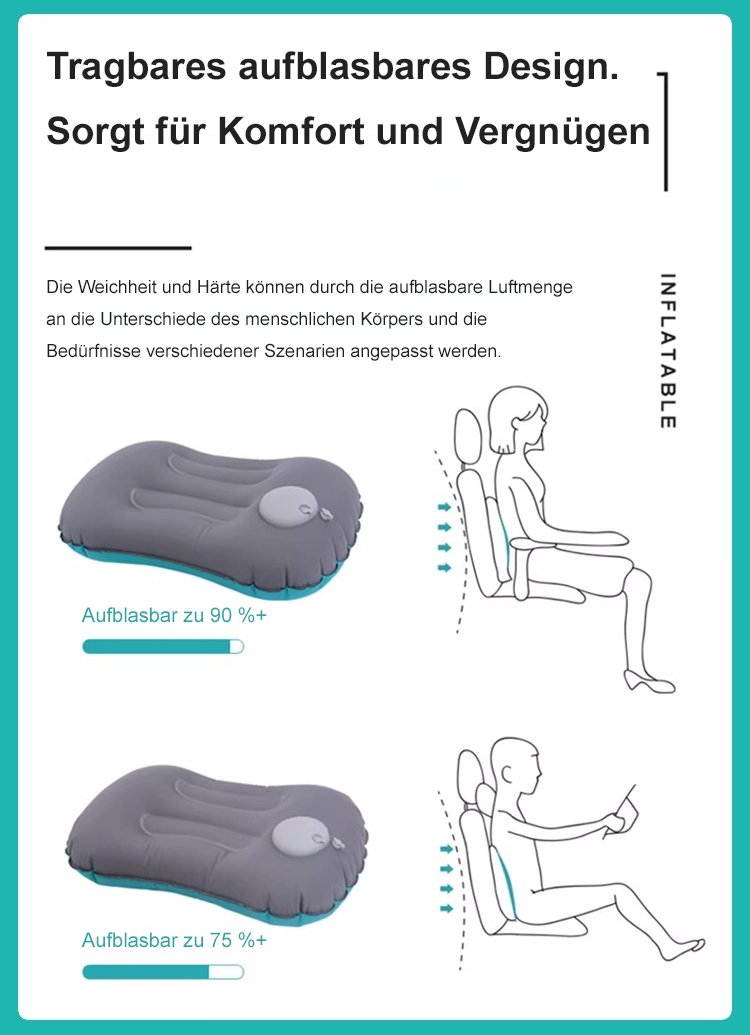 Tragbares aufblasbares Design.
Sorgt für Komfort und Vergnügen

Die Weichheit und Härte können durch die aufblasbare Luftmenge an die Unterschiede des menschlichen Körpers und die Bedürfnisse verschiedener Szenarien angepasst werden.

INFLATABLE

Aufblasbar zu 90 %+

Aufblasbar zu 75 %+