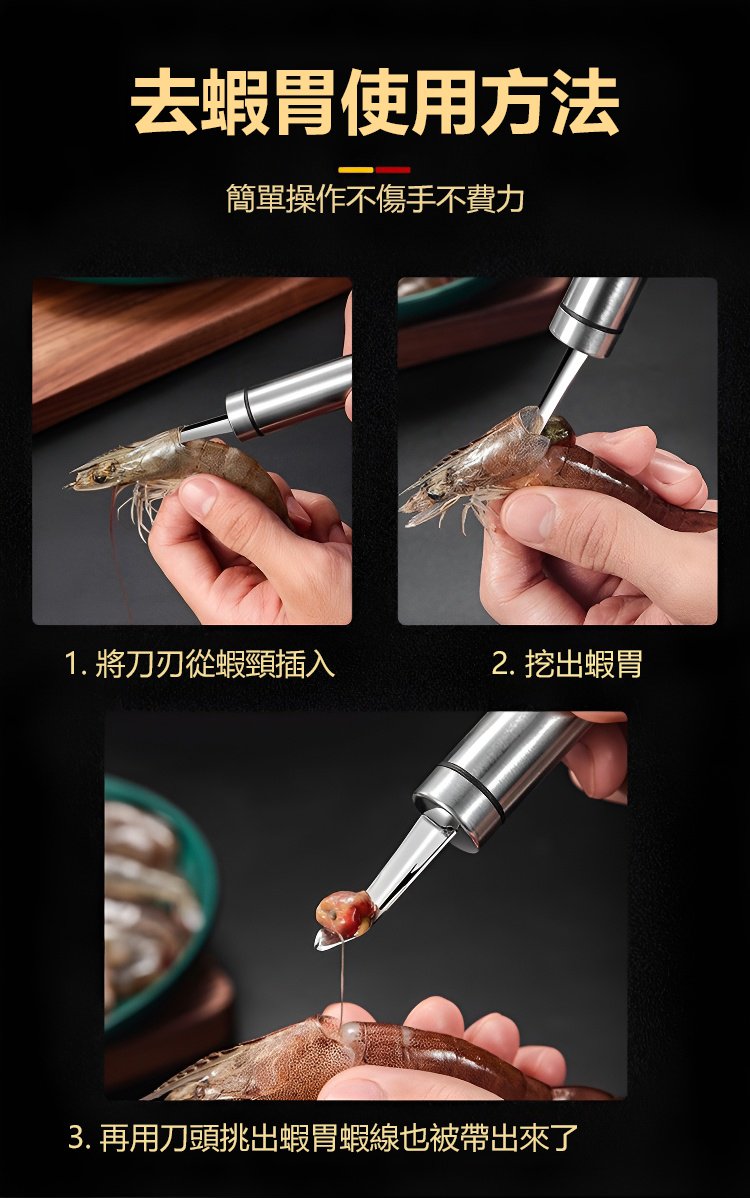 去蝦胃使用方法

簡單操作不傷手不費力

1. 將刀刃從蝦頸插入

2. 挖出蝦胃

3. 再用刀頭挑出蝦胃蝦線也被帶出來了