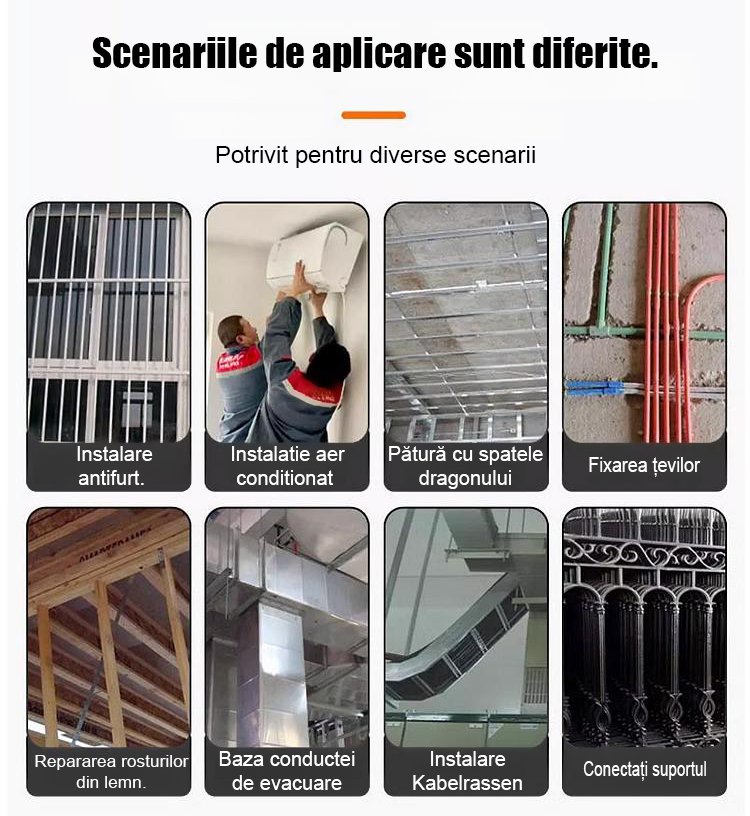 Scenariile de aplicare sunt diferite.

Potrivit pentru diverse scenarii

Instalare antifurt.

Instalatie aer conditionat

Pătură cu spatele dragonului

Fixarea țevilor

Repararea rosturilor din lemn.

Baza conductei de evacuare

Instalare Kabelrassen

Conectați suportul