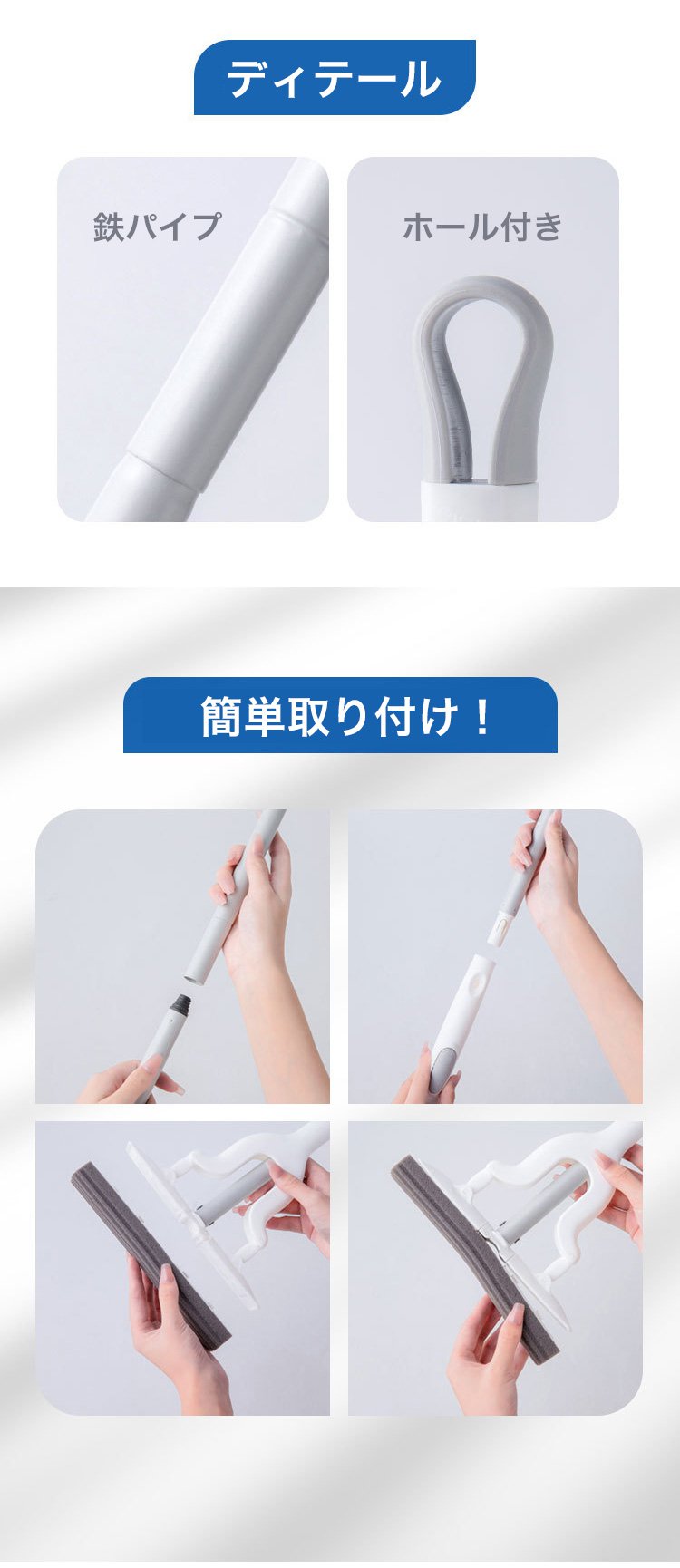 ディテール

鉄パイプ

ホール付き

簡単取り付け！