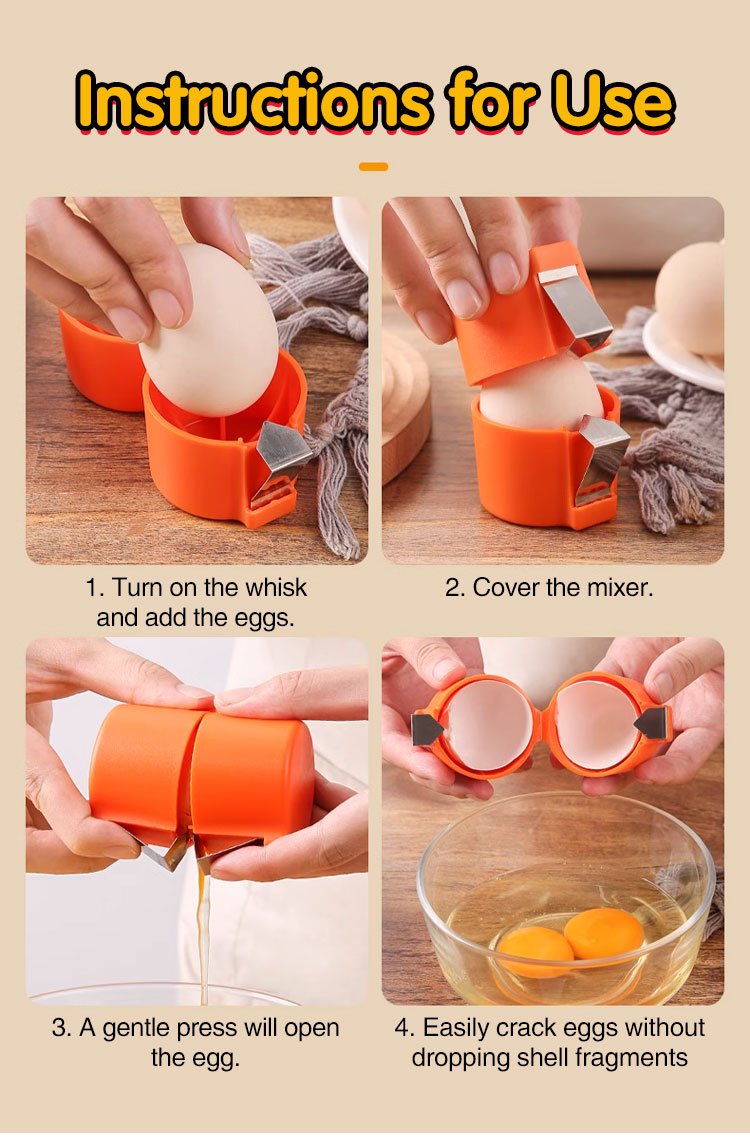 Instructions for Use

1. Turn on the whisk and add the eggs.

2. Cover the mixer.

3. A gentle press will open the egg.

4. Easily crack eggs without dropping shell fragments