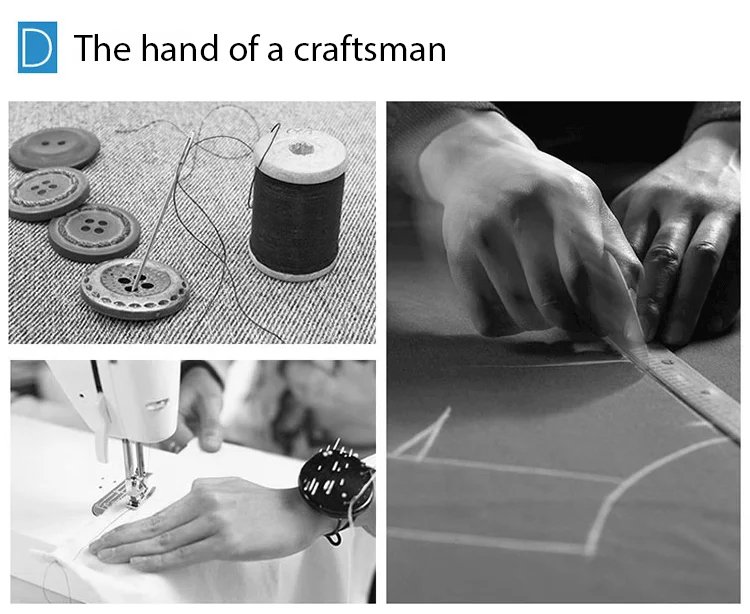 D The hand of a craftsman