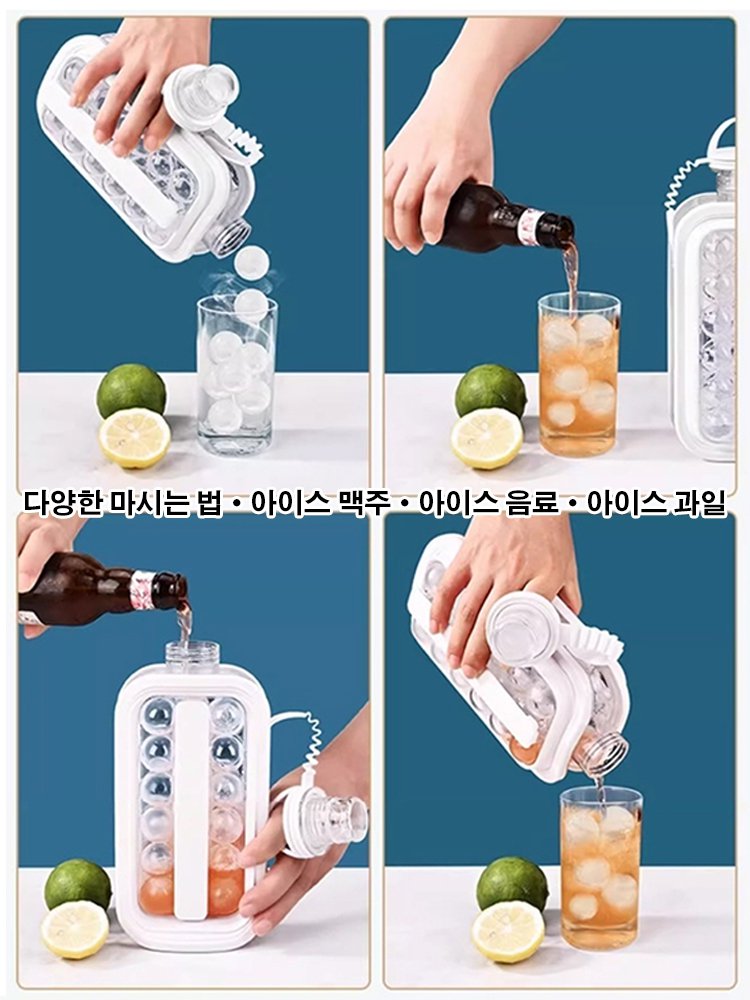 다양한 마시는 법 • 아이스 맥주 • 아이스 음료 • 아이스 과일