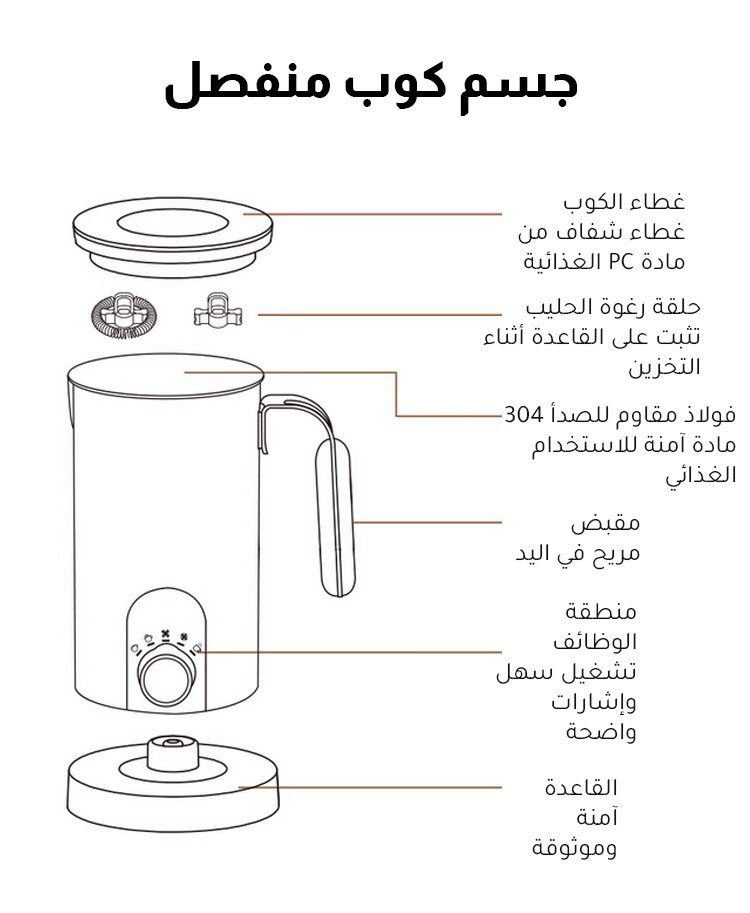 جسم كوب منفصل

غطاء الكوب
غطاء شفاف من
مادة PC الغذائية

حلقة رغوة الحليب
تثبت على القاعدة أثناء
التخزين

فولاذ مقاوم للصدأ 304
مادة آمنة للاستخدام
الغذائي

مقبض
مريح في اليد

منطقة
الوظائف
تشغيل سهل
وإشارات
واضحة

القاعدة
آمنة
وموثوقة