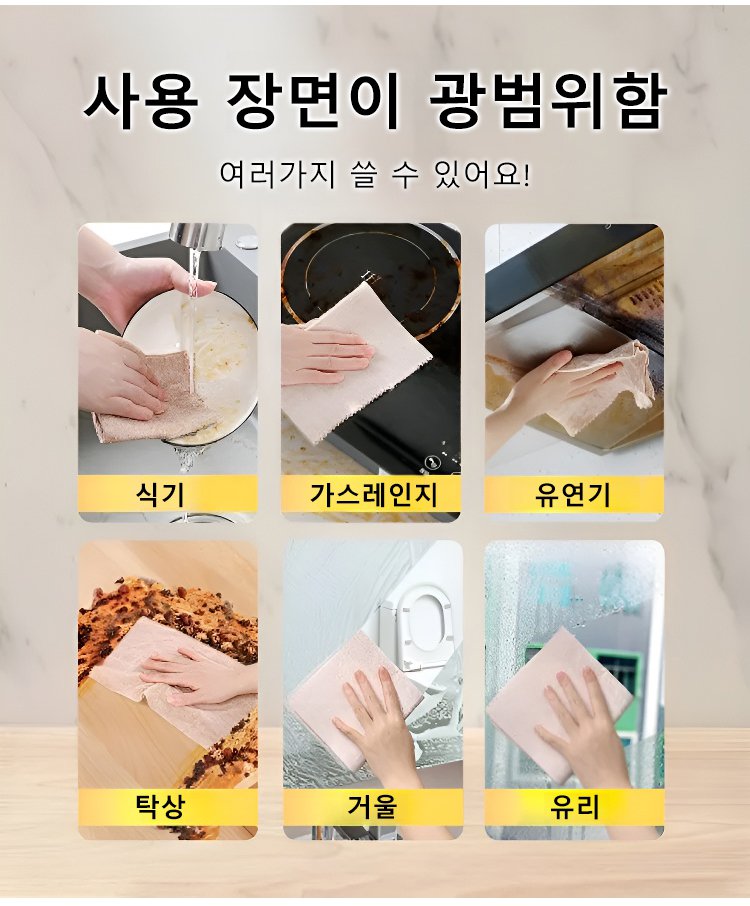 사용 장면이 광범위함

여러가지 쓸 수 있어요!

식기

가스레인지

유연기

탁상

거울

유리