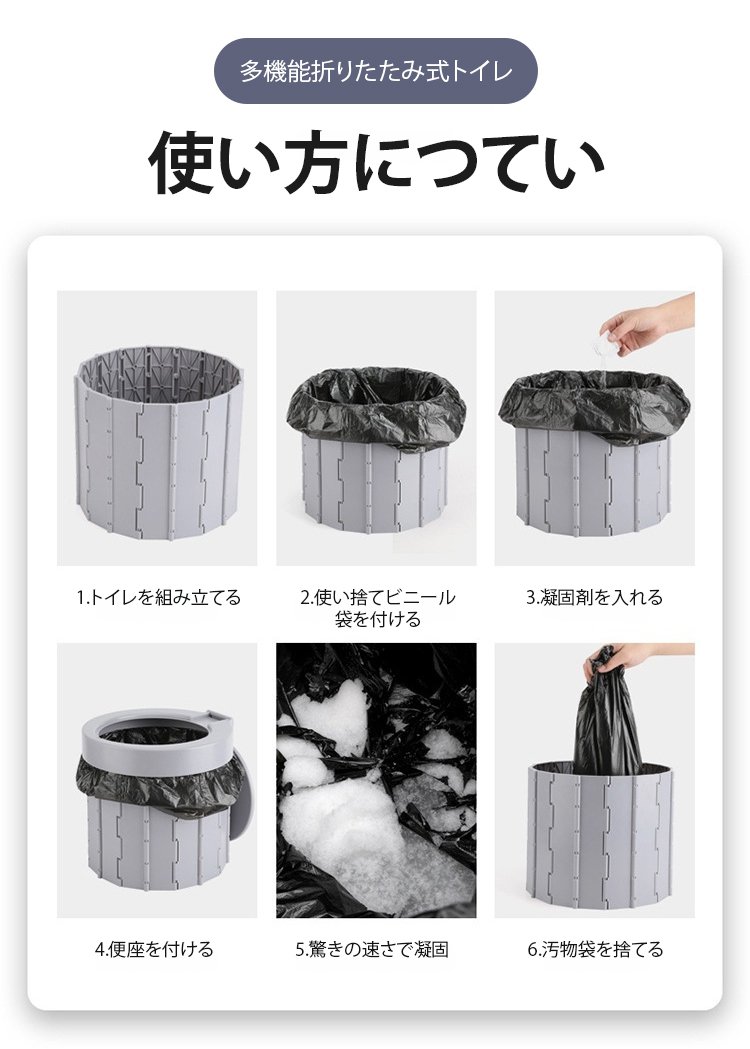 多機能折りたたみ式トイレ

使い方につてい

1.トイレを組み立てる

2.使い捨てビニール袋を付ける

3.凝固剤を入れる

4.便座を付ける

5.驚きの速さで凝固

6.汚物袋を捨てる