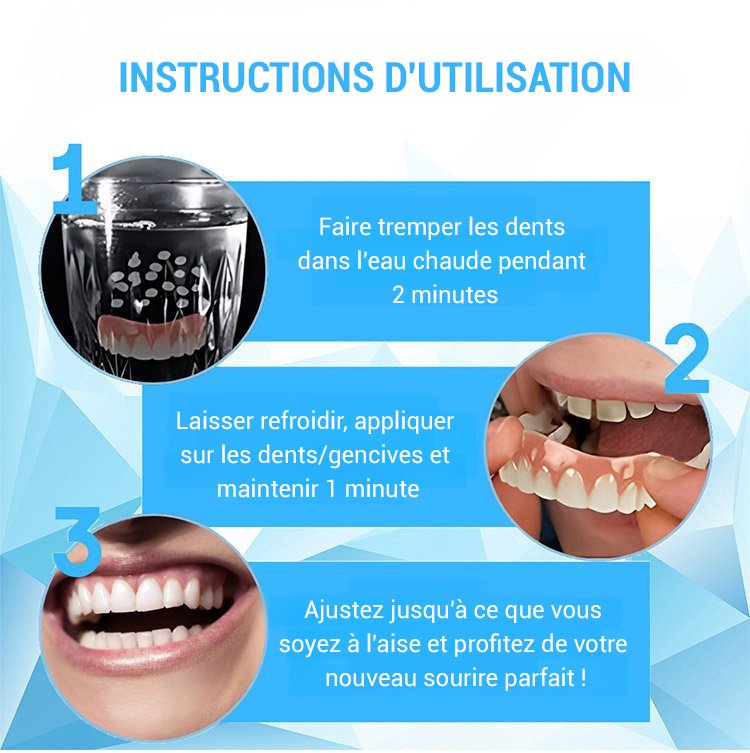 INSTRUCTIONS D'UTILISATION

1

Faire tremper les dents dans l'eau chaude pendant 2 minutes

2

Laisser refroidir, appliquer sur les dents/gencives et maintenir 1 minute

3

Ajustez jusqu'à ce que vous soyez à l'aise et profitez de votre nouveau sourire parfait !