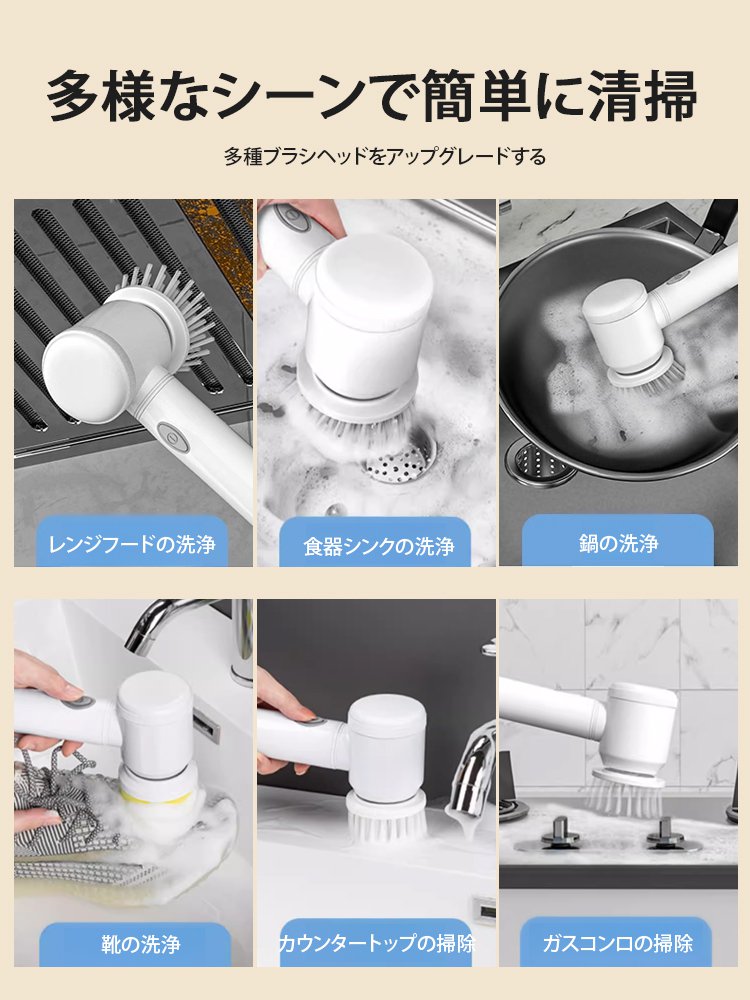 多様なシーンで簡単に清掃

多種ブラシヘッドをアップグレードする

レンジフードの洗浄

食器シンクの洗浄

鍋の洗浄

靴の洗浄

カウンタートップの掃除

ガスコンロの掃除