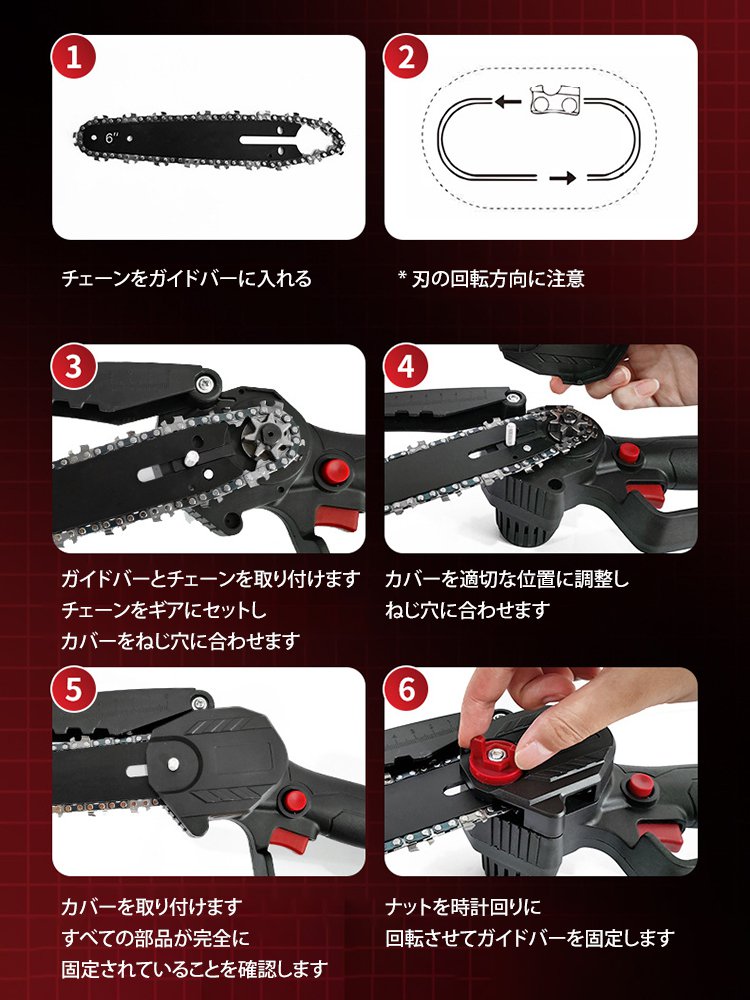 1

6"

チェーンをガイドバーに入れる

2

* 刃の回転方向に注意

3

ガイドバーとチェーンを取り付けます
チェーンをギアにセットし
カバーをねじ穴に合わせます

4

カバーを適切な位置に調整し
ねじ穴に合わせます

5

カバーを取り付けます
すべての部品が完全に
固定されていることを確認します

6

ナットを時計回りに
回転させてガイドバーを固定します