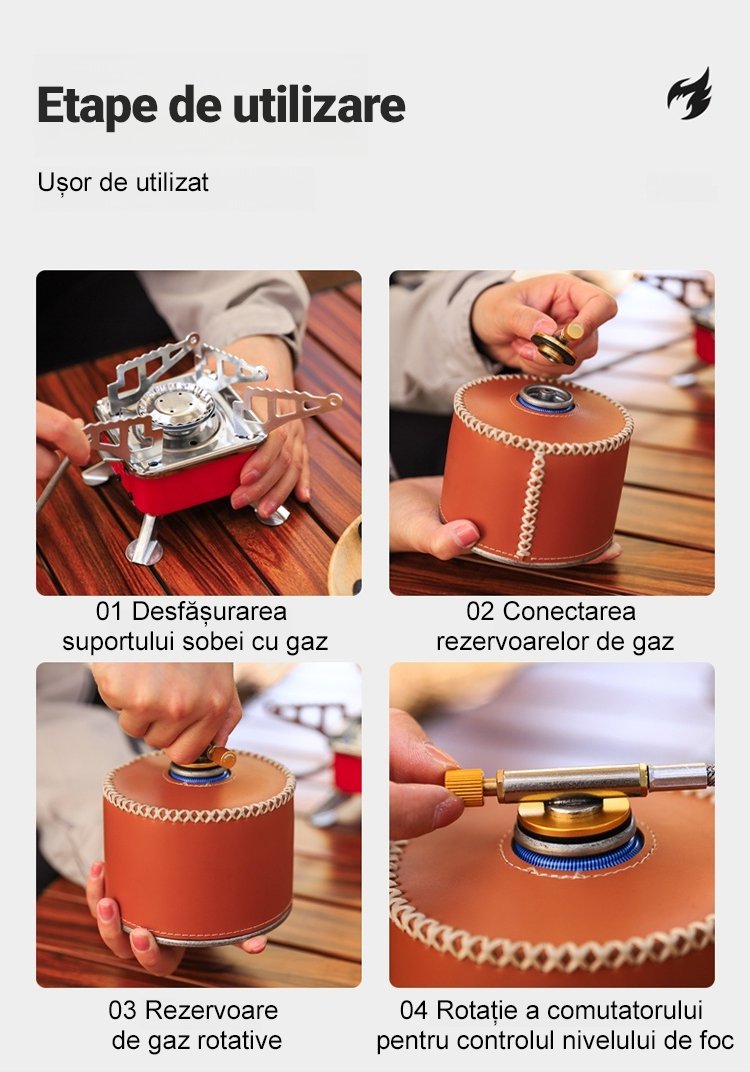 Etape de utilizare

Ușor de utilizat

01 Desfășurarea suportului sobei cu gaz

02 Conectarea rezervoarelor de gaz

03 Rezervoare de gaz rotative

04 Rotație a comutatorului pentru controlul nivelului de foc