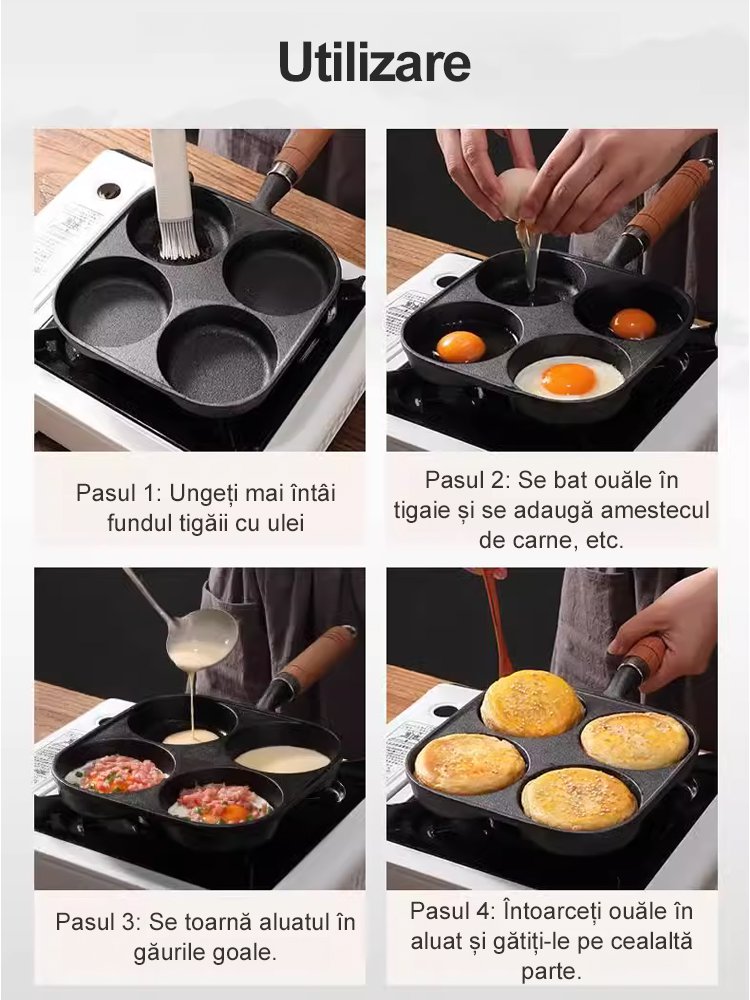 Utilizare

Pasul 1: Ungeți mai întâi fundul tigăii cu ulei

Pasul 2: Se bat ouăle în tigaie și se adaugă amestecul de carne, etc.

Pasul 3: Se toarnă aluatul în găurile goale.

Pasul 4: Întoarceți ouăle în aluat și gătiți-le pe cealaltă parte.