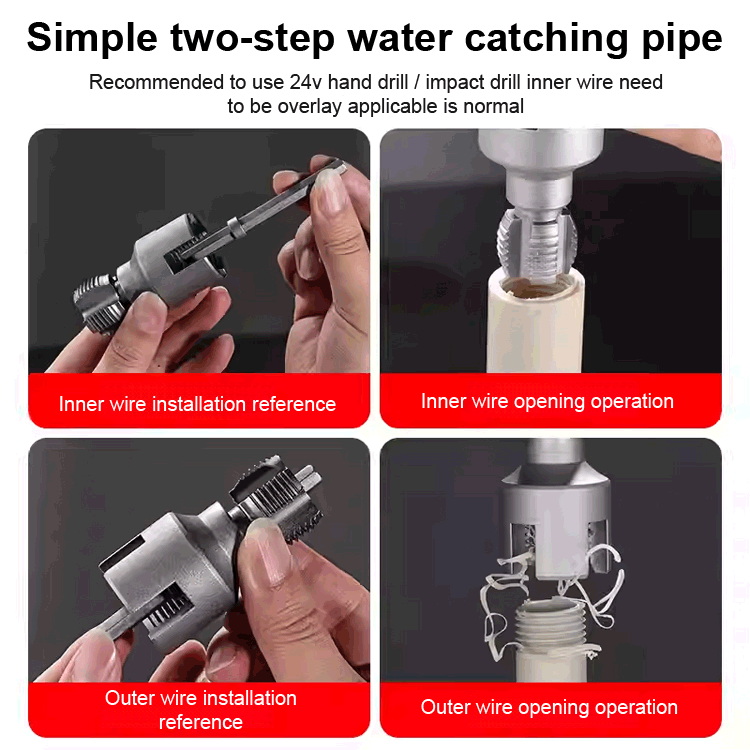 Simple two-step water catching pipe

Recommended to use 24v hand drill / impact drill inner wire need to be overlay applicable is normal

Inner wire installation reference

Inner wire opening operation

Outer wire installation reference

Outer wire opening operation