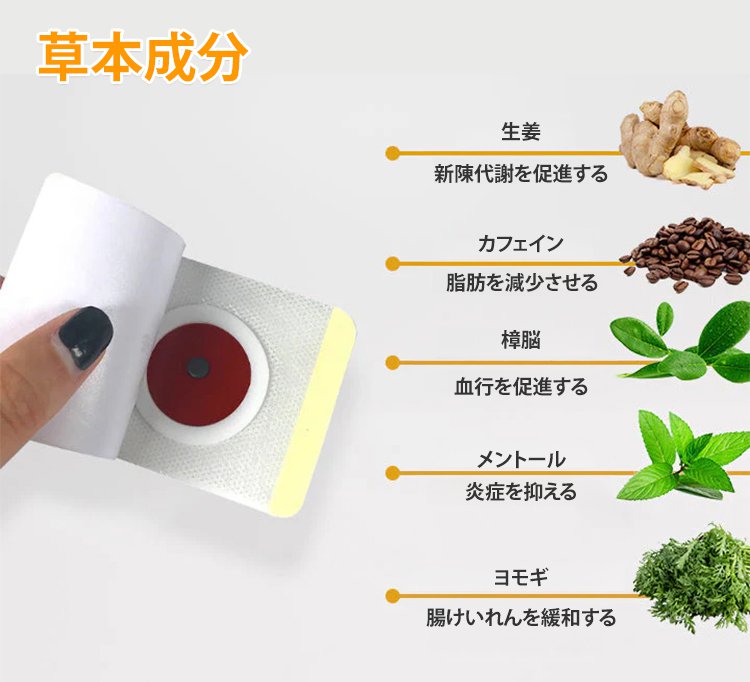 草本成分

生姜
新陳代謝を促進する

カフェイン
脂肪を減少させる

樟脳
血行を促進する

メントール
炎症を抑える

ヨモギ
腸けいれんを緩和する