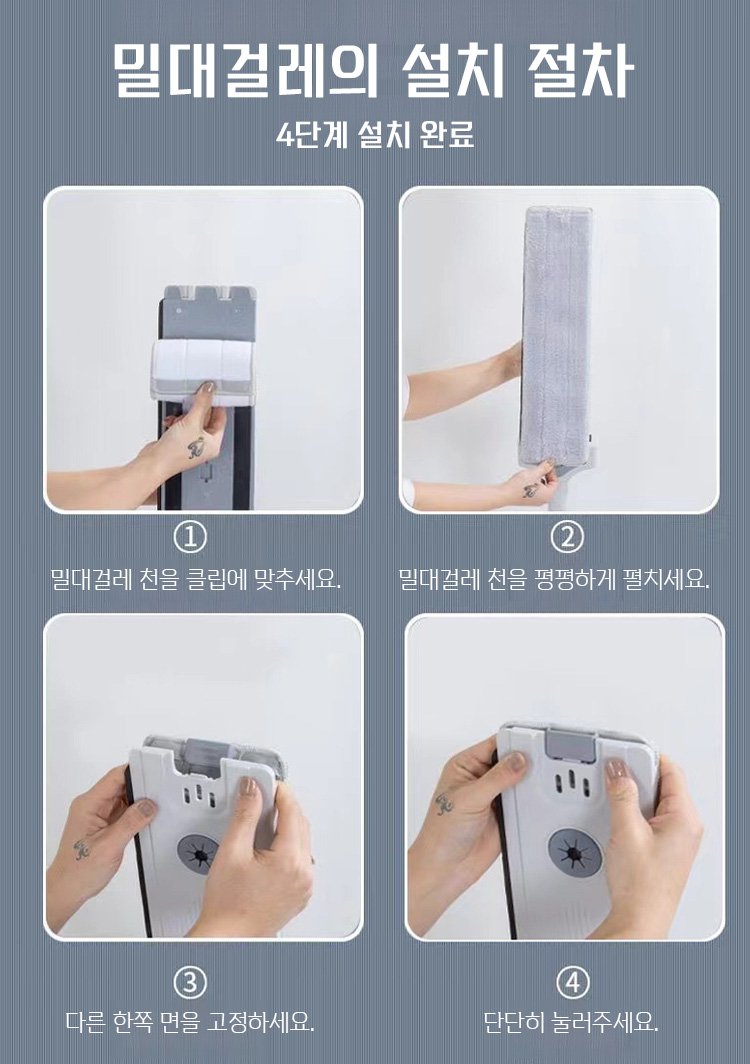 밀대걸레의 설치 절차

4단계 설치 완료

①
밀대걸레 천을 클립에 맞추세요.

②
밀대걸레 천을 평평하게 펼치세요.

③
다른 한쪽 면을 고정하세요.

④
단단히 눌러주세요.