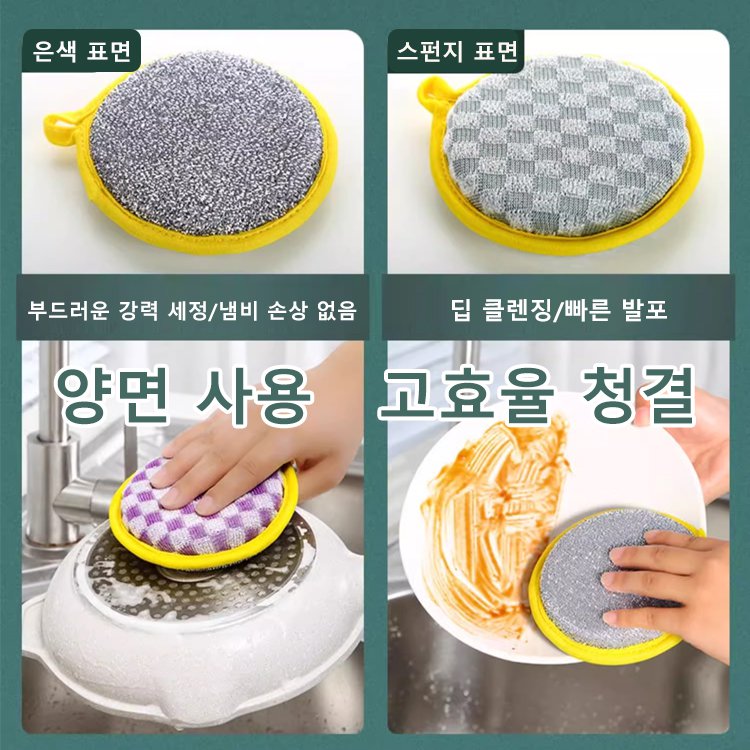 은색 표면

스펀지 표면

부드러운 강력 세정/냄비 손상 없음

딥 클렌징/빠른 발포

양면 사용 고효율 청결