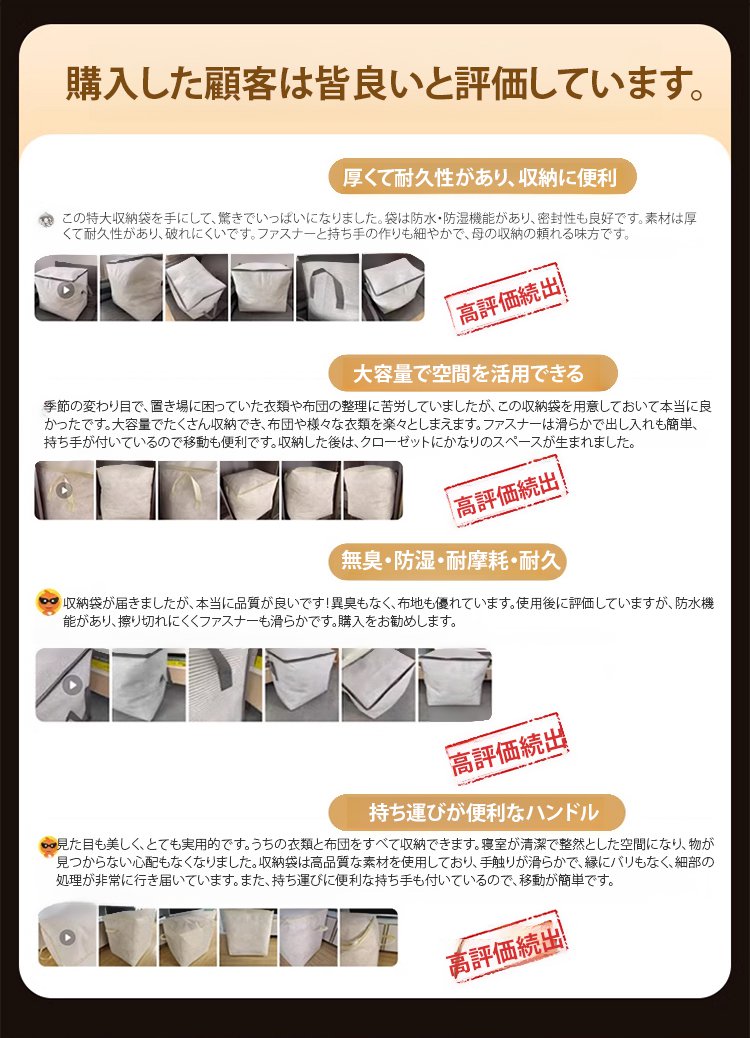 購入した顧客は皆良いと評価しています。

厚くて耐久性があり、収納に便利

この特大収納袋を手にして、驚きでいっぱいになりました。袋は防水・防湿機能があり、密封性も良好です。素材は厚くて耐久性があり、破れにくいです。ファスナーと持ち手の作りも細やかで、母の収納の頼れる味方です。

高評価続出

大容量で空間を活用できる

季節の変わり目で、置き場に困っていた衣類や布団の整理に苦労していましたが、この収納袋を用意しておいて本当に良かったです。大容量でたくさん収納でき、布団や様々な衣類を楽々としまえます。ファスナーは滑らかで出し入れも簡単、持ち手が付いているので移動も便利です。収納した後は、クローゼットにかなりのスペースが生まれました。

高評価続出

無臭・防湿・耐摩耗・耐久

収納袋が届きましたが、本当に品質が良いです！異臭もなく、布地も優れています。使用後に評価していますが、防水機能があり、擦り切れにくくファスナーも滑らかです。購入をお勧めします。

高評価続出

持ち運びが便利なハンドル

見た目も美しく、とても実用的です。うちの衣類と布団をすべて収納できます。寝室が清潔で整然とした空間になり、物が見つからない心配もなくなりました。収納袋は高品質な素材を使用しており、手触りが滑らかで、縁にバリもなく、細部の処理が非常に行き届いています。また、持ち運びに便利な持ち手も付いているので、移動が簡単です。

高評価続出