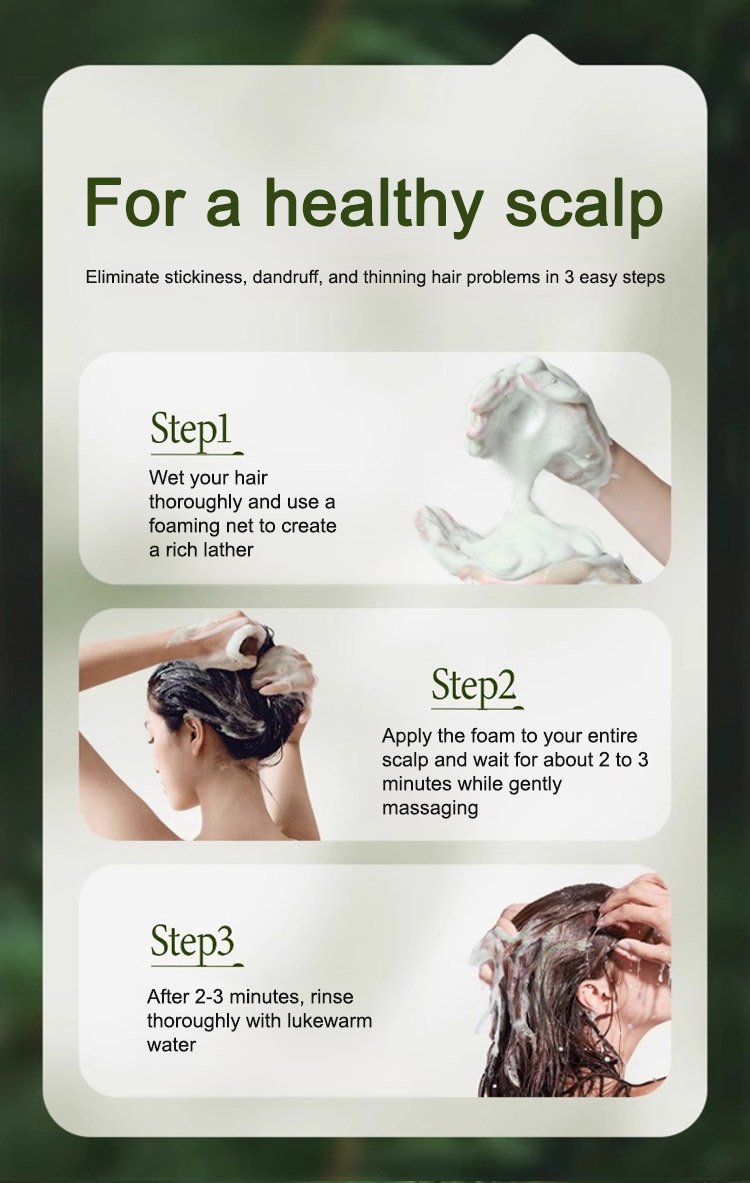 For a healthy scalp

Eliminate stickiness, dandruff, and thinning hair problems in 3 easy steps

Step1

Wet your hair thoroughly and use a foaming net to create a rich lather

Step2

Apply the foam to your entire scalp and wait for about 2 to 3 minutes while gently massaging

Step3

After 2-3 minutes, rinse thoroughly with lukewarm water